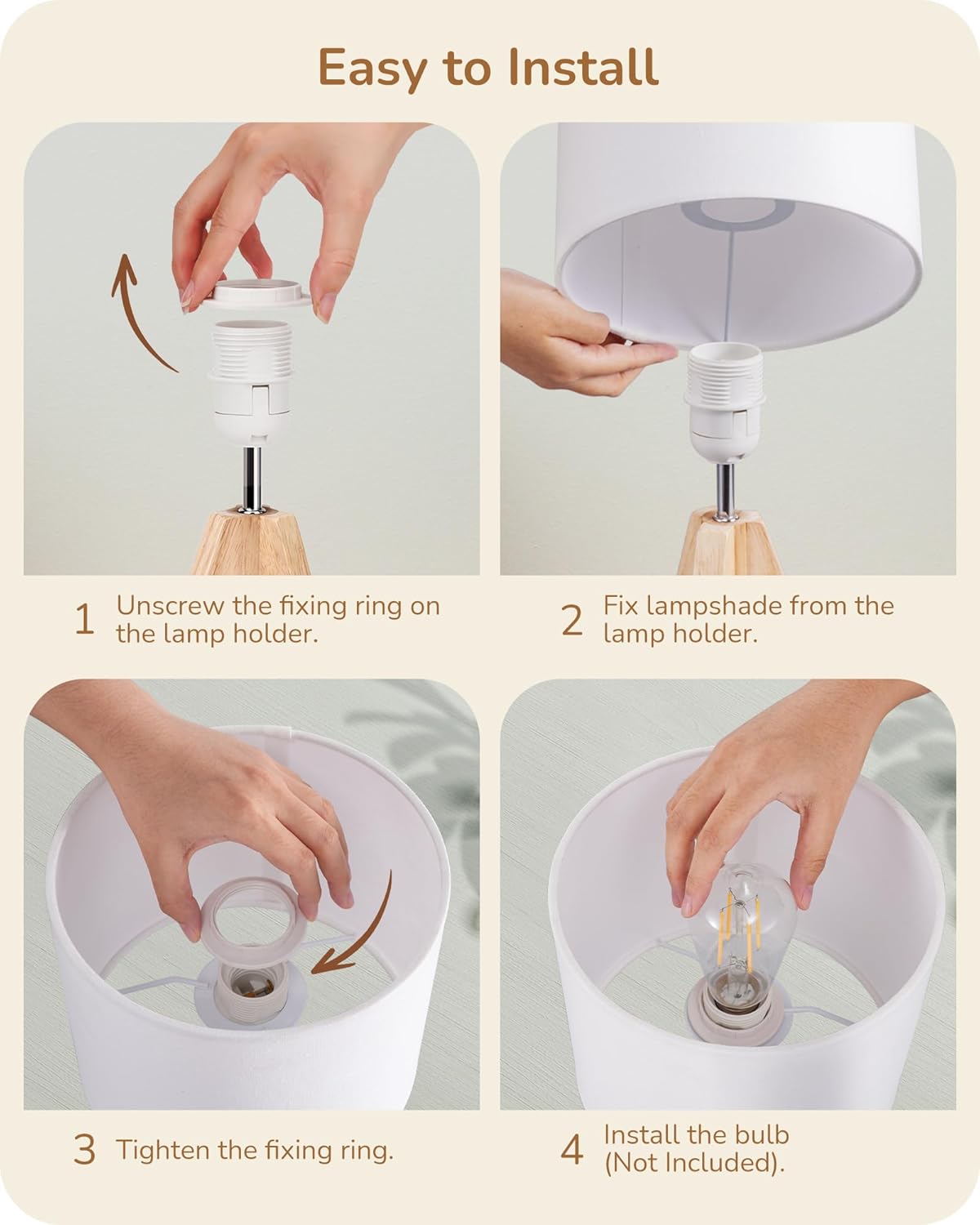 Easy to Install

1 Unscrew the fixing ring on the lamp holder.

2 Fix lampshade from the lamp holder.

3 Tighten the fixing ring.

4 Install the bulb (Not Included).