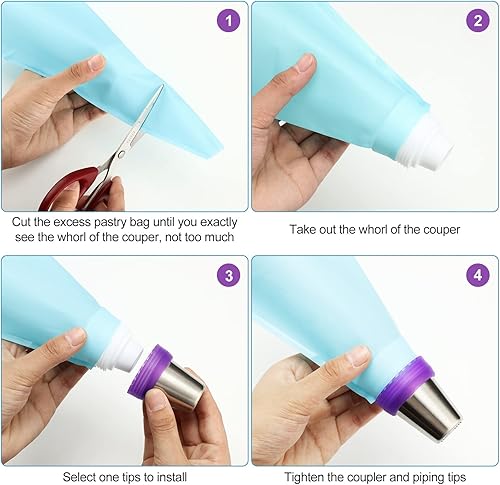 1

Cut the excess pastry bag until you exactly see the whorl of the couper, not too much

2

Take out the whorl of the couper

3

Select one tips to install

4

Tighten the coupler and piping tips