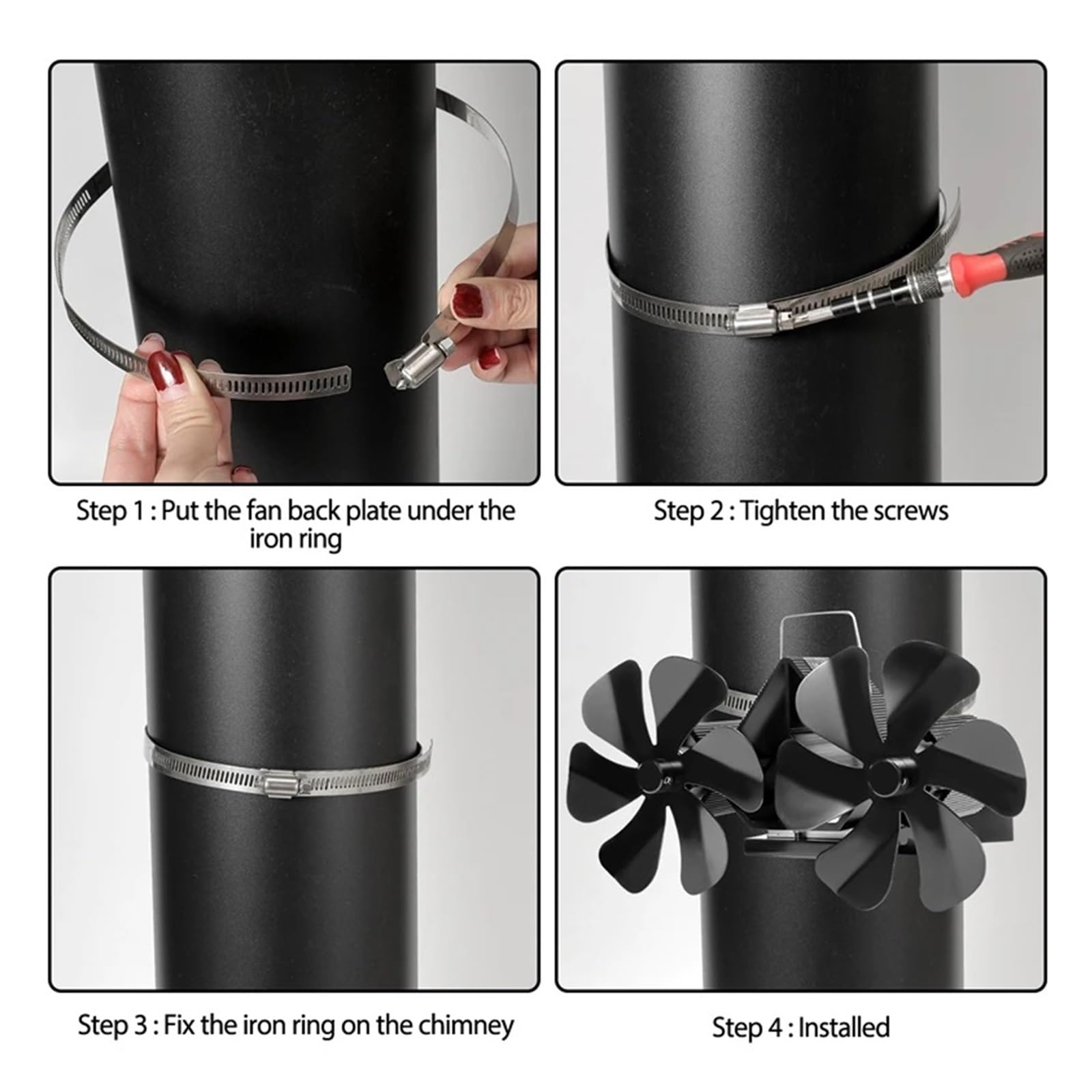 Step 1 : Put the fan back plate under the iron ring

Step 2 : Tighten the screws

Step 3 : Fix the iron ring on the chimney

Step 4 : Installed