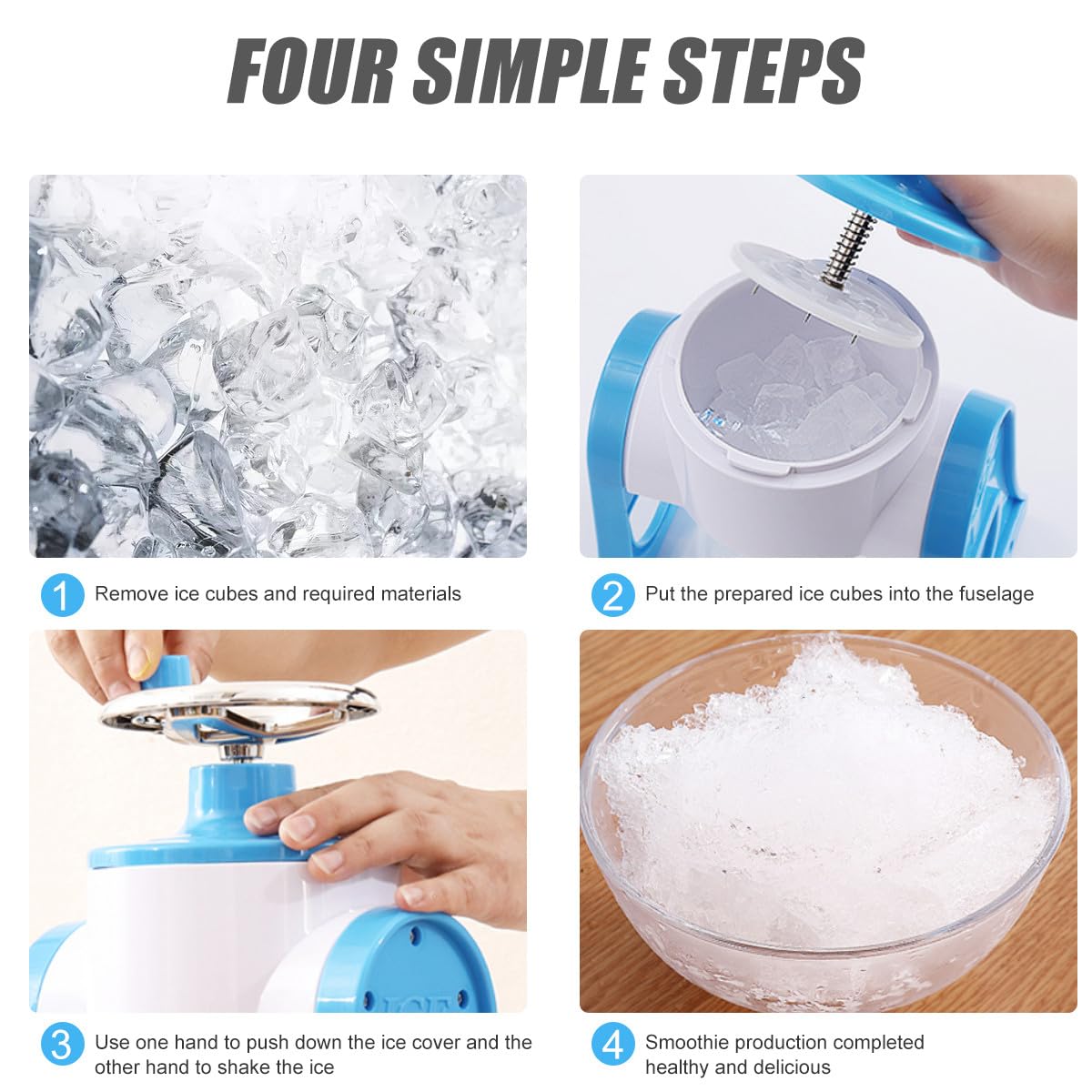 FOUR SIMPLE STEPS

1 Remove ice cubes and required materials

2 Put the prepared ice cubes into the fuselage

ICE

3 Use one hand to push down the ice cover and the other hand to shake the ice

4 Smoothie production completed healthy and delicious