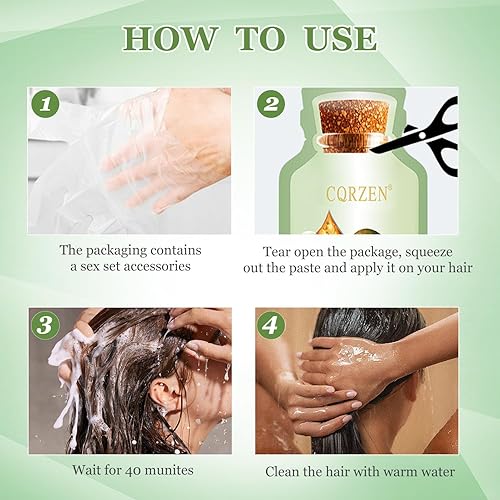 HOW TO USE

1

The packaging contains a sex set accessories

2

CQRZEN®

Tear open the package, squeeze out the paste and apply it on your hair

3

Wait for 40 munites

4

Clean the hair with warm water