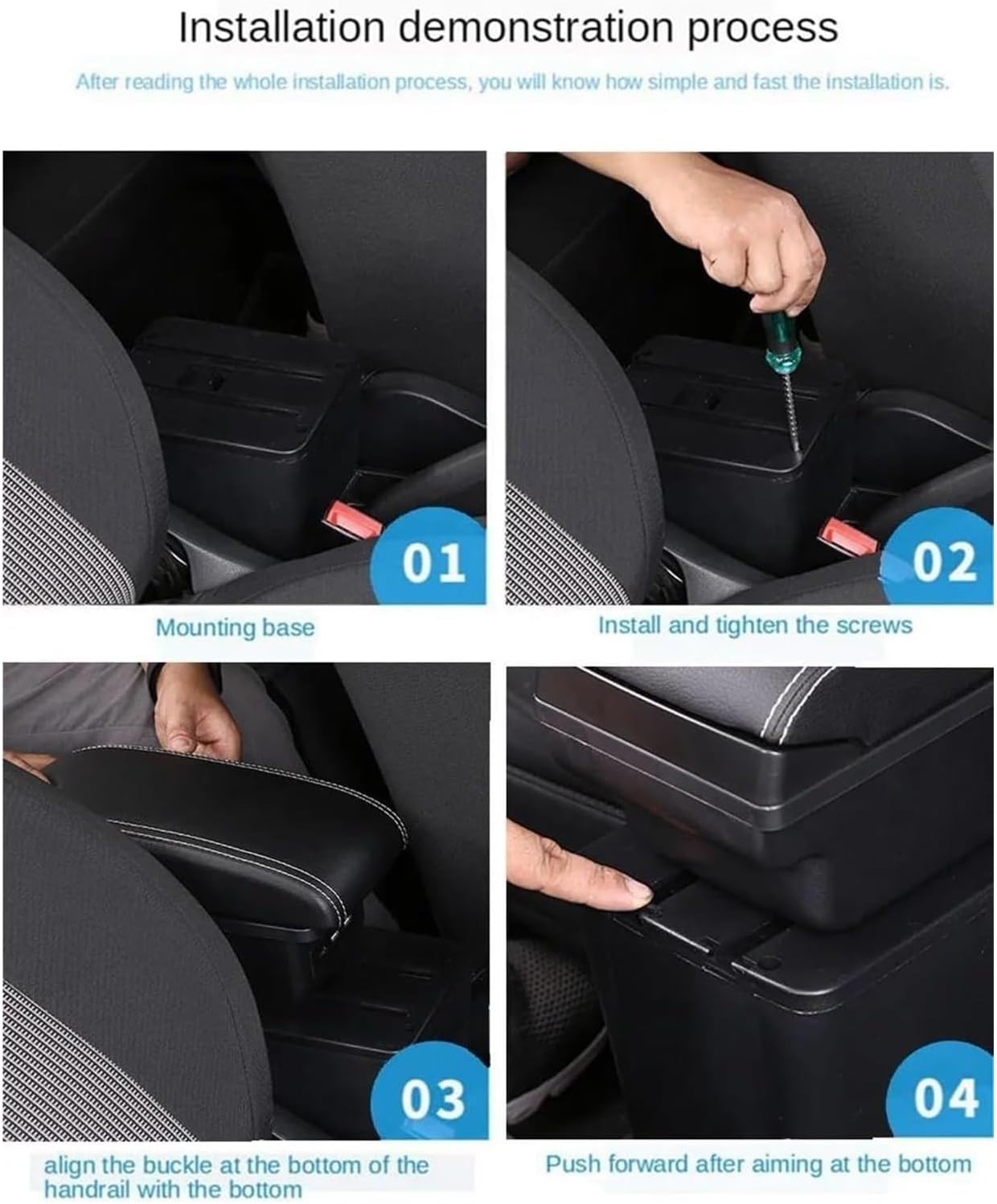 Installation demonstration process

After reading the whole installation process, you will know how simple and fast the installation is.

01

Mounting base

02

Install and tighten the screws

03

align the buckle at the bottom of the handrail with the bottom

04

Push forward after aiming at the bottom