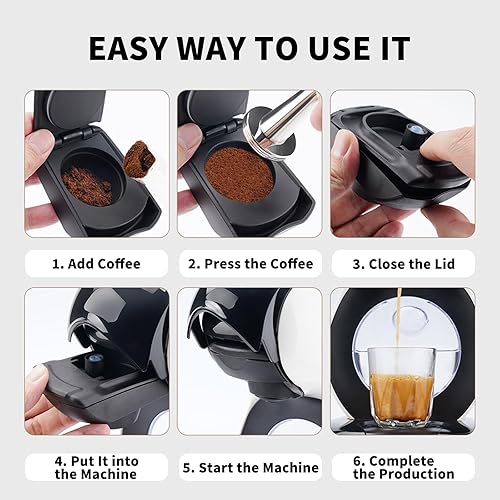 EASY WAY TO USE IT

1. Add Coffee

2. Press the Coffee

3. Close the Lid

4. Put It into the Machine

5. Start the Machine

6. Complete the Production