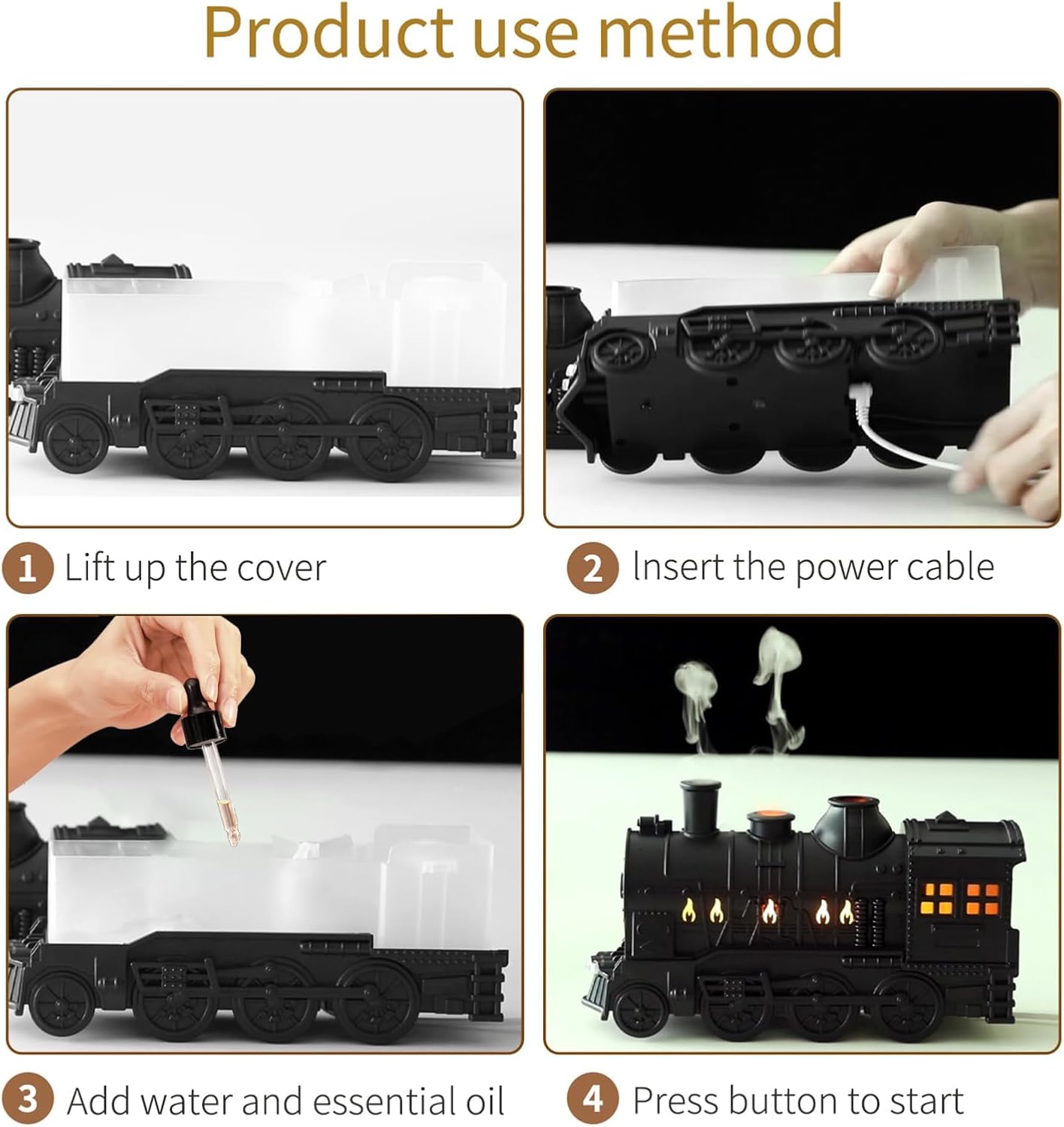 Product use method

1 Lift up the cover

2 Insert the power cable

3 Add water and essential oil

4 Press button to start