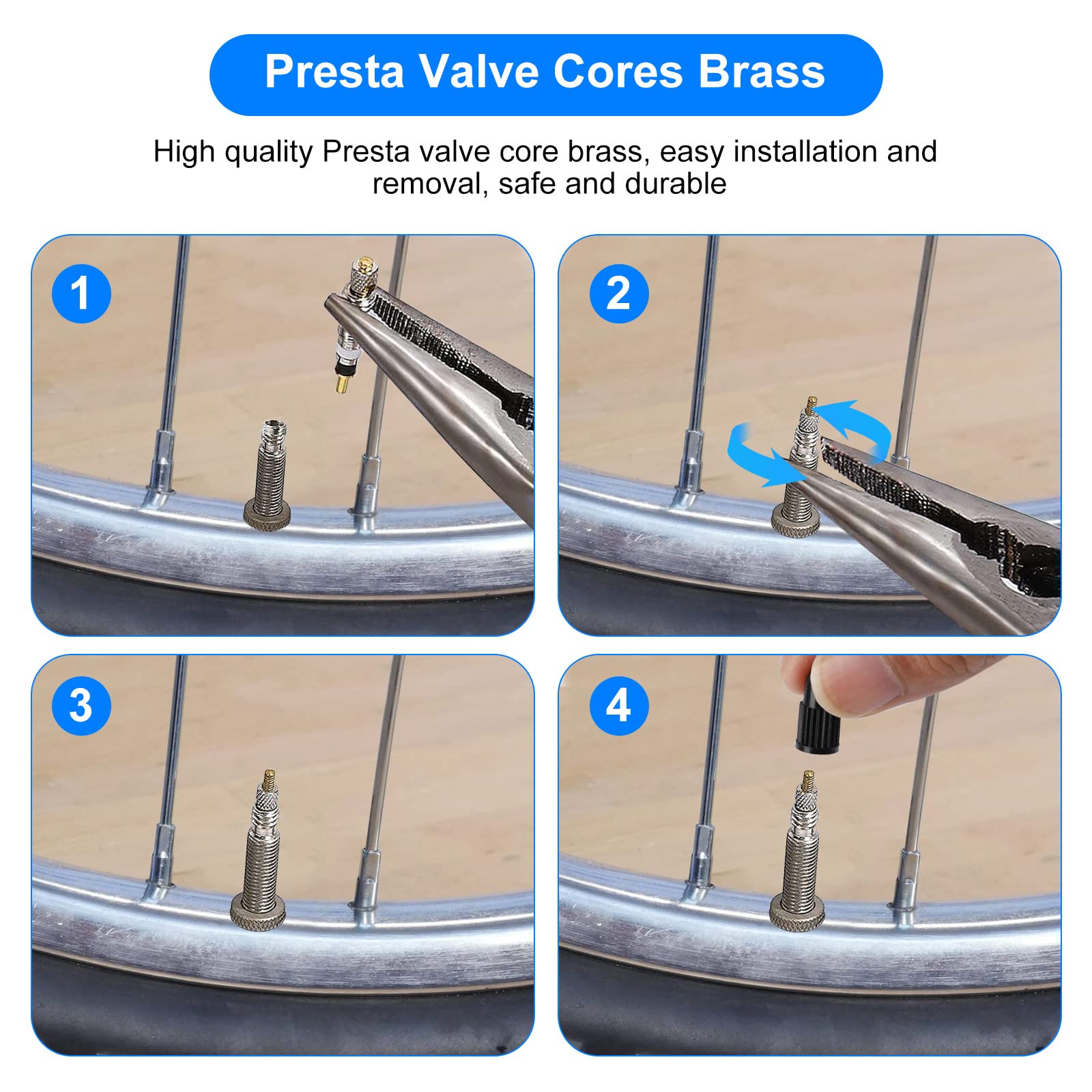 Presta Valve Cores Brass

High quality Presta valve core brass, easy installation and removal, safe and durable

1

2

3

4