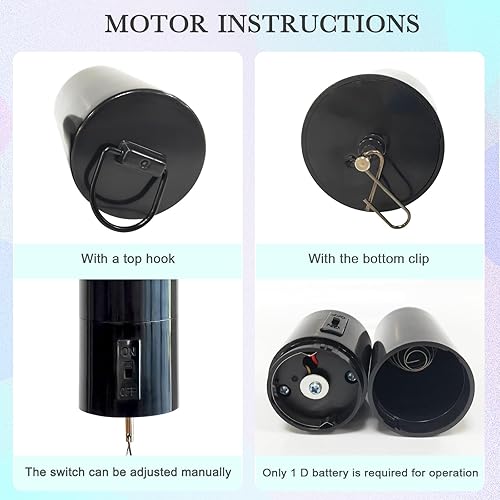 MOTOR INSTRUCTIONS

With a top hook

With the bottom clip

ON

OFF

The switch can be adjusted manually

Only 1 D battery is required for operation