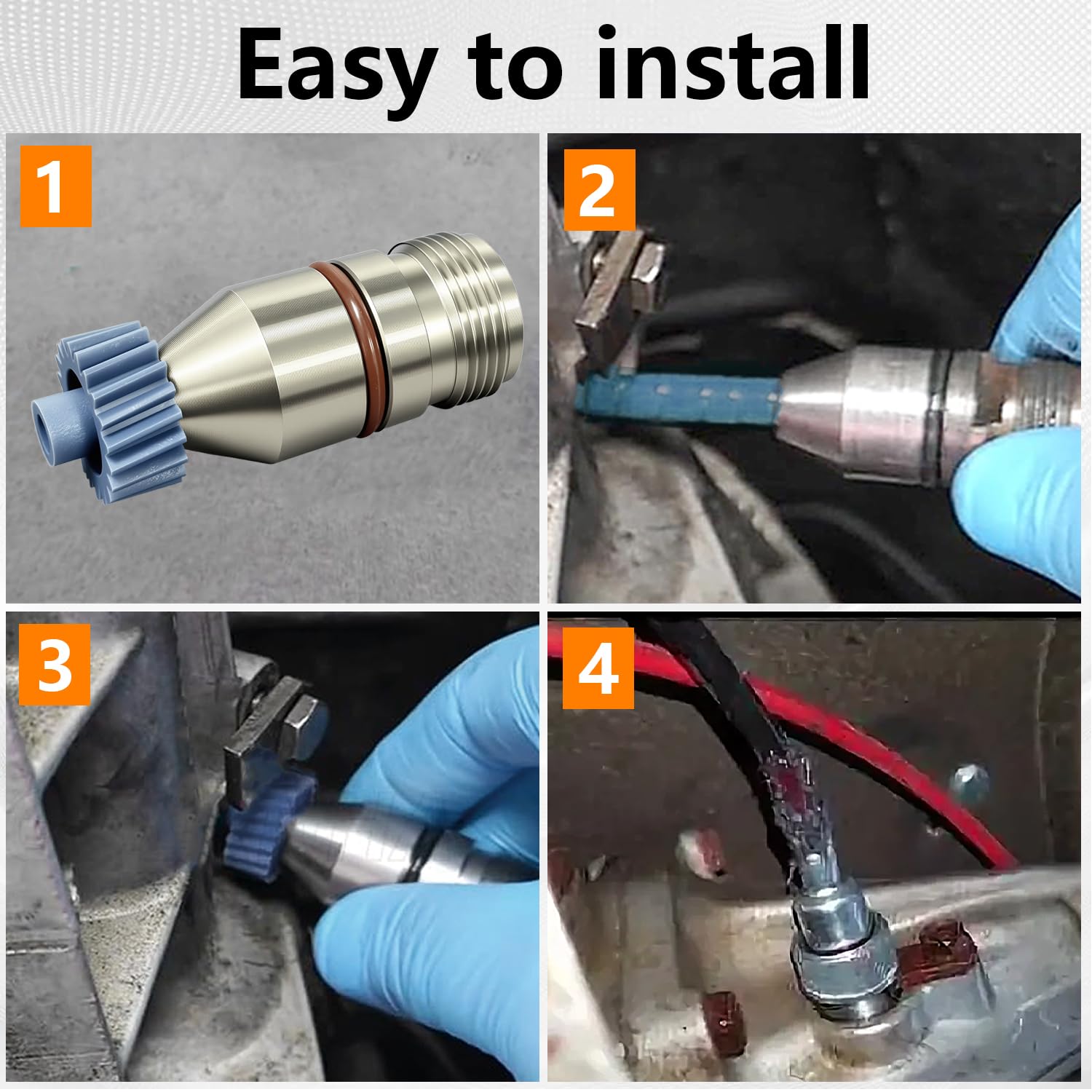 Easy to install

1

2

3

4