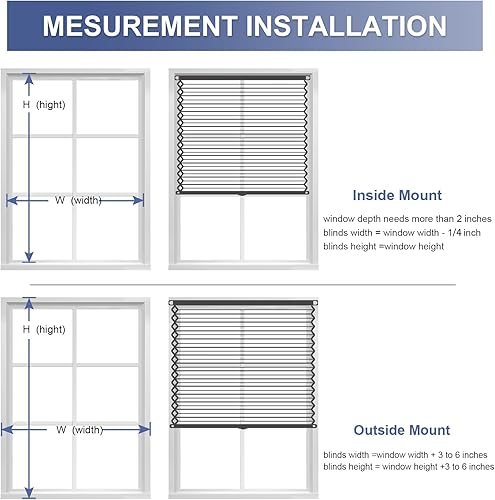 MESUREMENT INSTALLATION

H (hight)

W (width)

Inside Mount

window depth needs more than 2 inches
blinds width = window width - 1/4 inch
blinds height =window height

H (hight)

W (width)

Outside Mount

blinds width =window width + 3 to 6 inches
blinds height = window height +3 to 6 inches