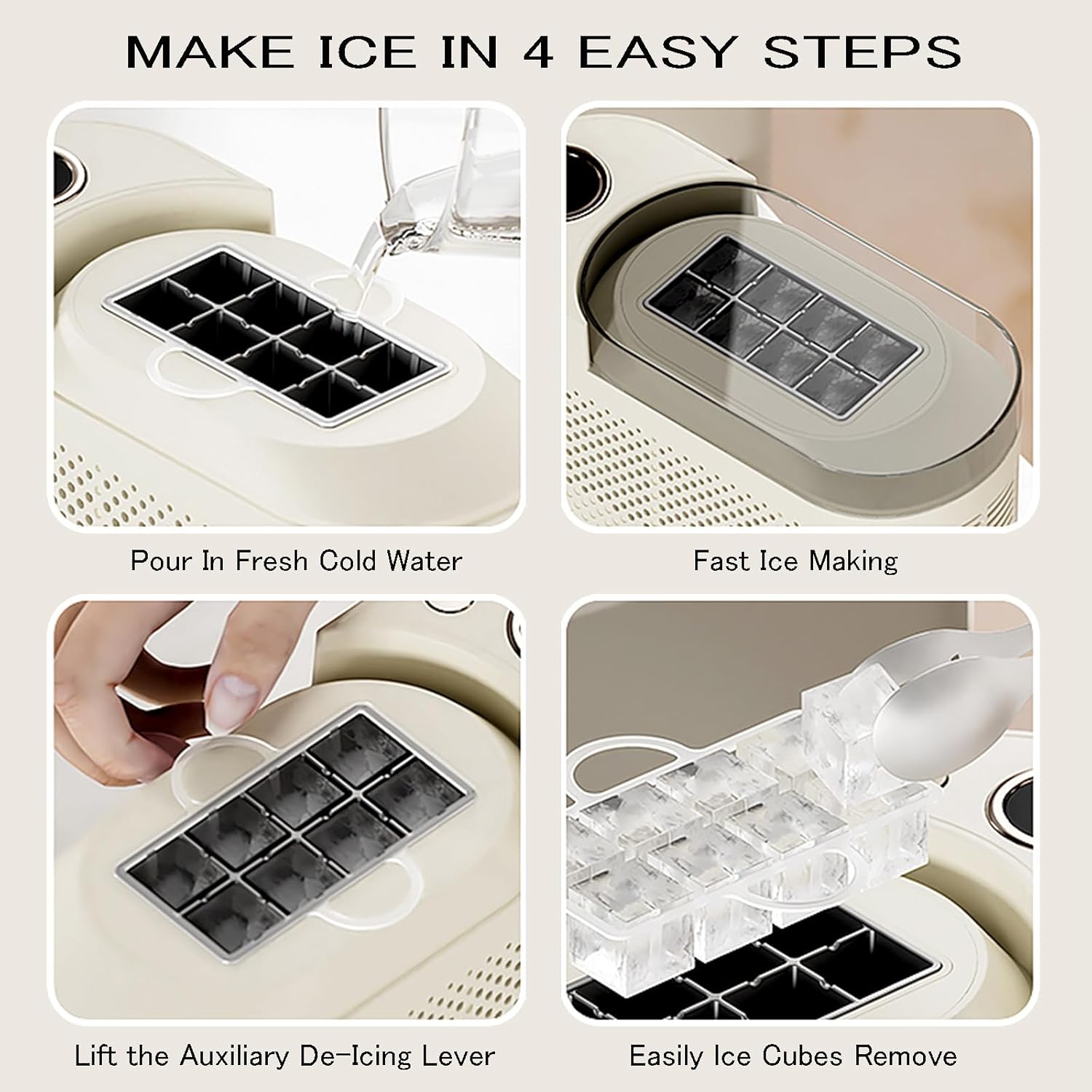 MAKE ICE IN 4 EASY STEPS

Pour In Fresh Cold Water

Fast Ice Making

Lift the Auxiliary De-Icing Lever

Easily Ice Cubes Remove