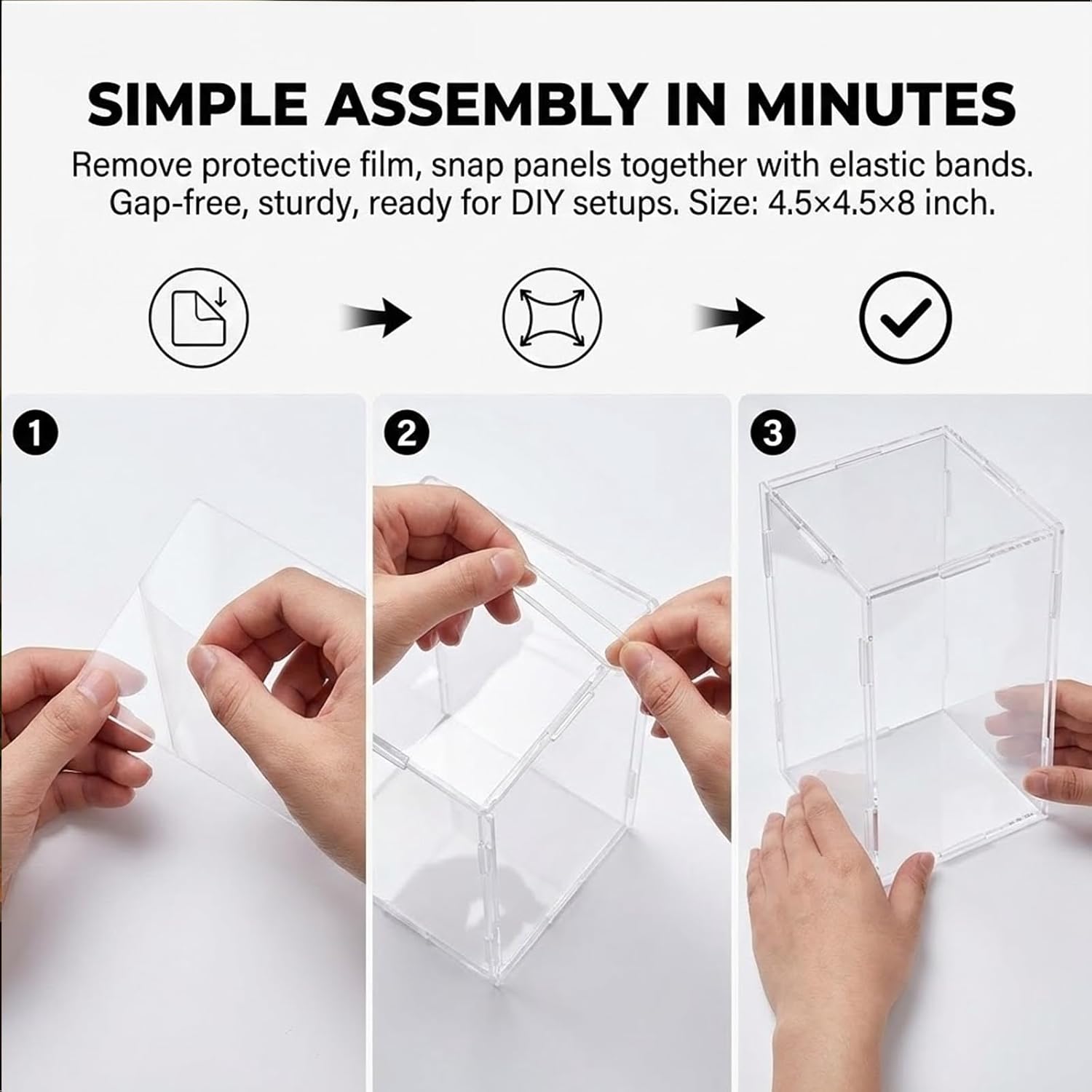 SIMPLE ASSEMBLY IN MINUTES

Remove protective film, snap panels together with elastic bands. Gap-free, sturdy, ready for DIY setups. Size: 4.5×4.5×8 inch.

1

2

3