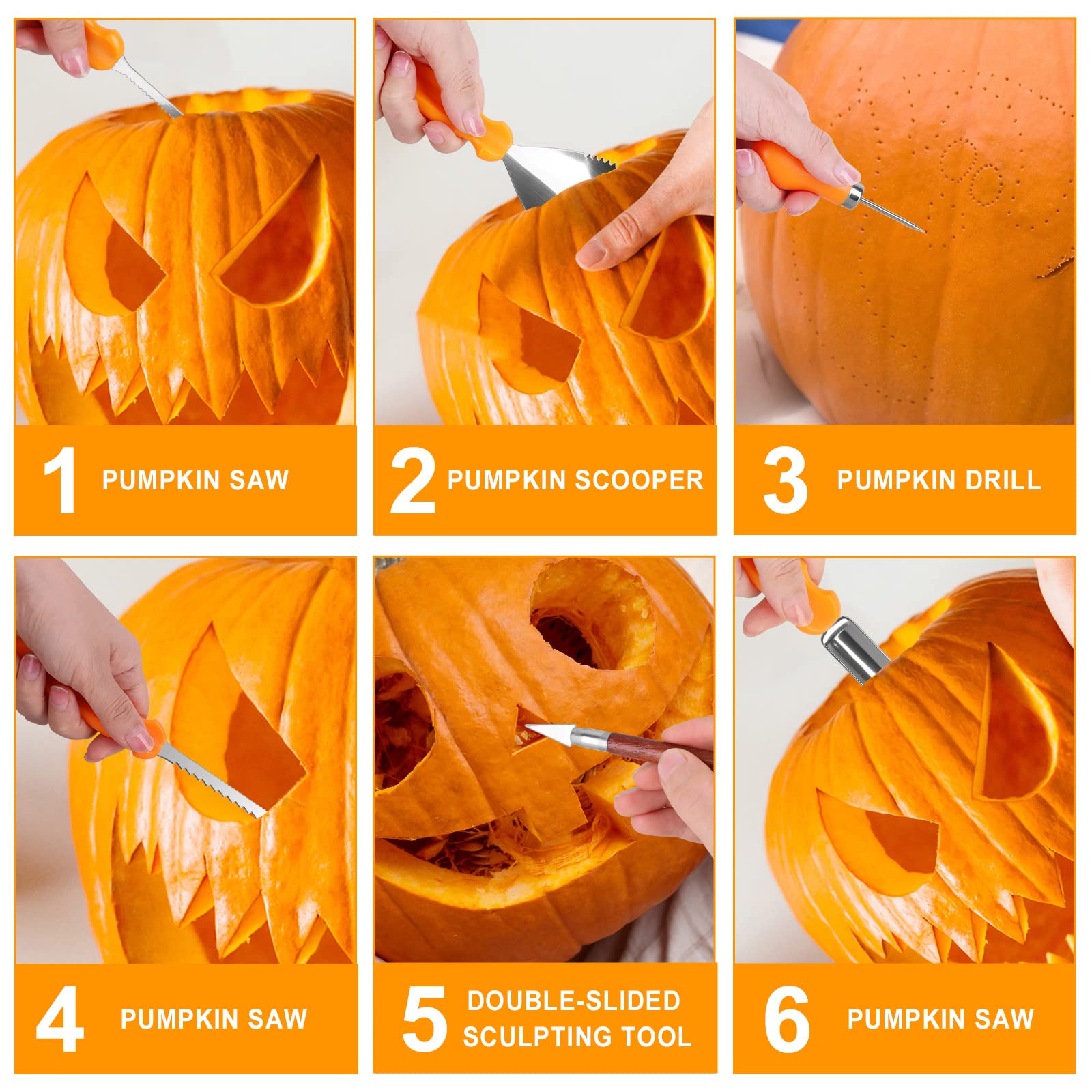 1 PUMPKIN SAW

2 PUMPKIN SCOOPER

3 PUMPKIN DRILL

4 PUMPKIN SAW

5 DOUBLE-SLIDED SCULPTING TOOL

6 PUMPKIN SAW