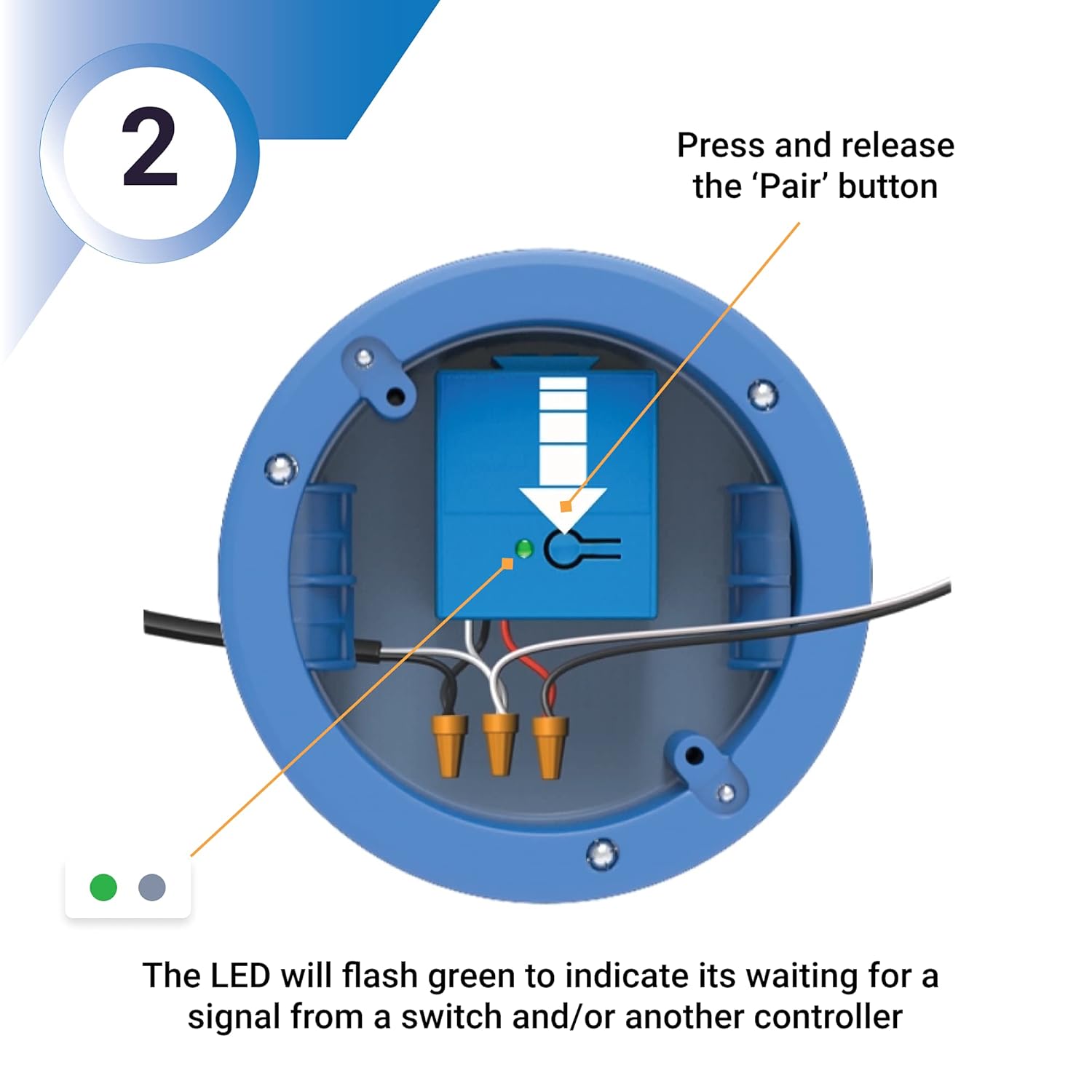 2

Press and release the ‘Pair’ button

The LED will flash green to indicate its waiting for a signal from a switch and/or another controller