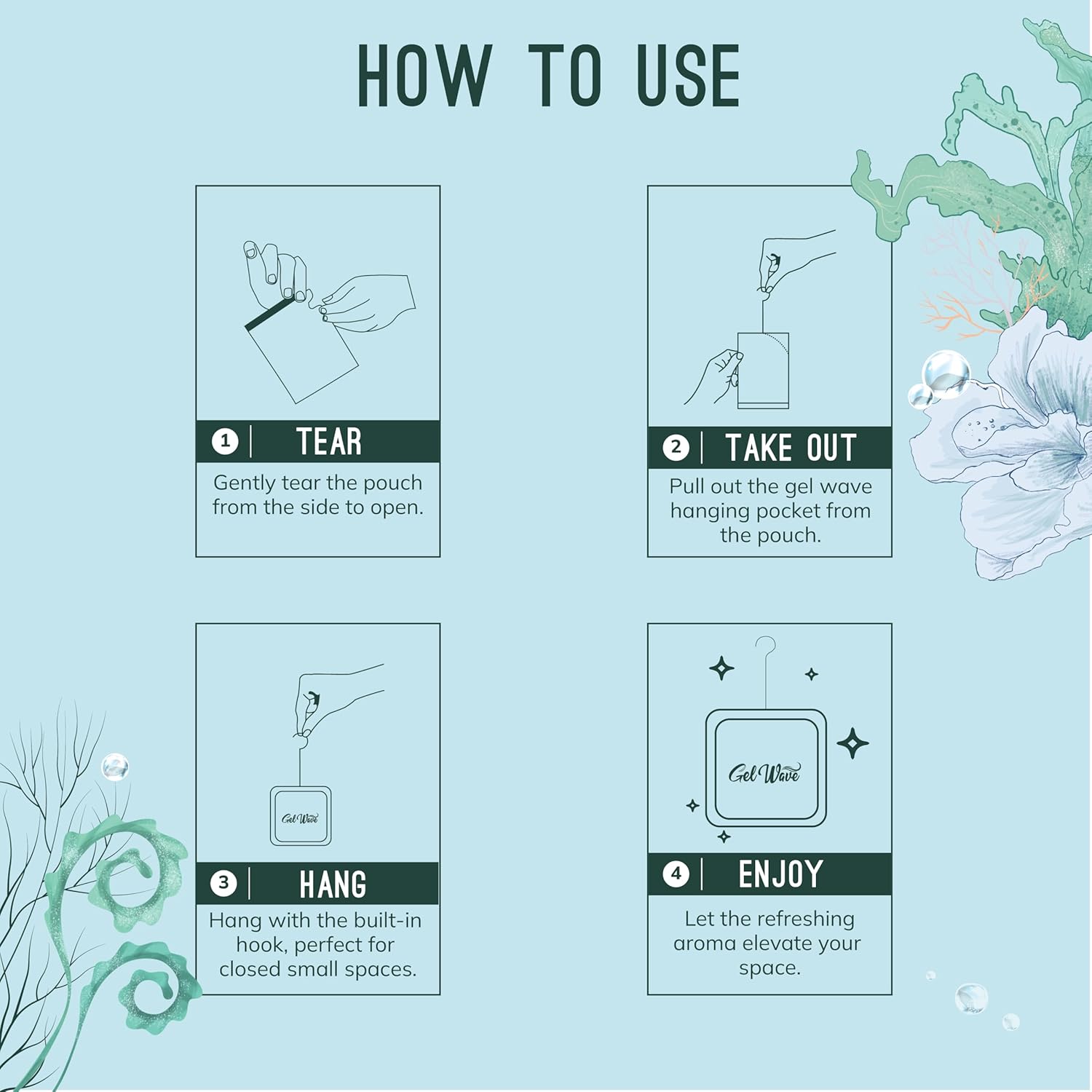 HOW TO USE

1 TEAR

Gently tear the pouch from the side to open.

2 TAKE OUT

Pull out the gel wave hanging pocket from the pouch.

Gel Wave

3 HANG

Hang with the built-in hook, perfect for closed small spaces.

Gel Wave

4 ENJOY

Let the refreshing aroma elevate your space.