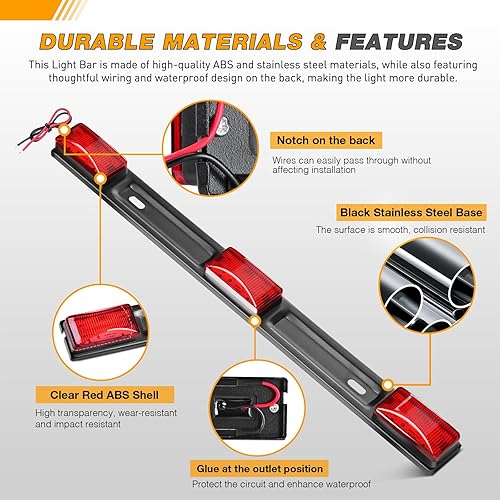 DURABLE MATERIALS & FEATURES

This Light Bar is made of high-quality ABS and stainless steel materials, while also featuring thoughtful wiring and waterproof design on the back, making the light more durable.

Notch on the back

Wires can easily pass through without affecting installation

Black Stainless Steel Base

The surface is smooth, collision resistant

Clear Red ABS Shell

High transparency, wear-resistant and impact resistant

Glue at the outlet position

Protect the circuit and enhance waterproof