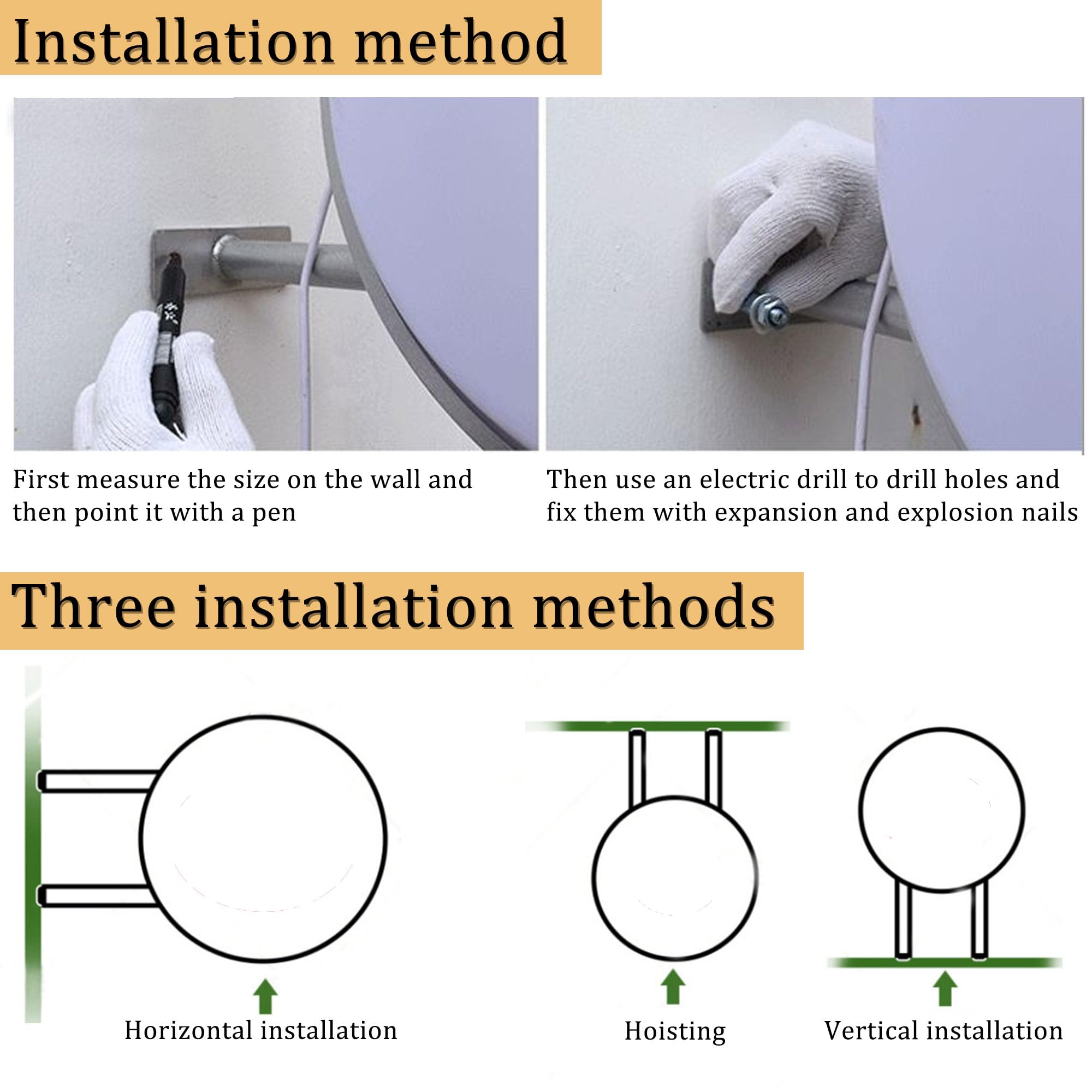 Installation method

First measure the size on the wall and then point it with a pen

Then use an electric drill to drill holes and fix them with expansion and explosion nails

Three installation methods

Horizontal installation

Hoisting

Vertical installation