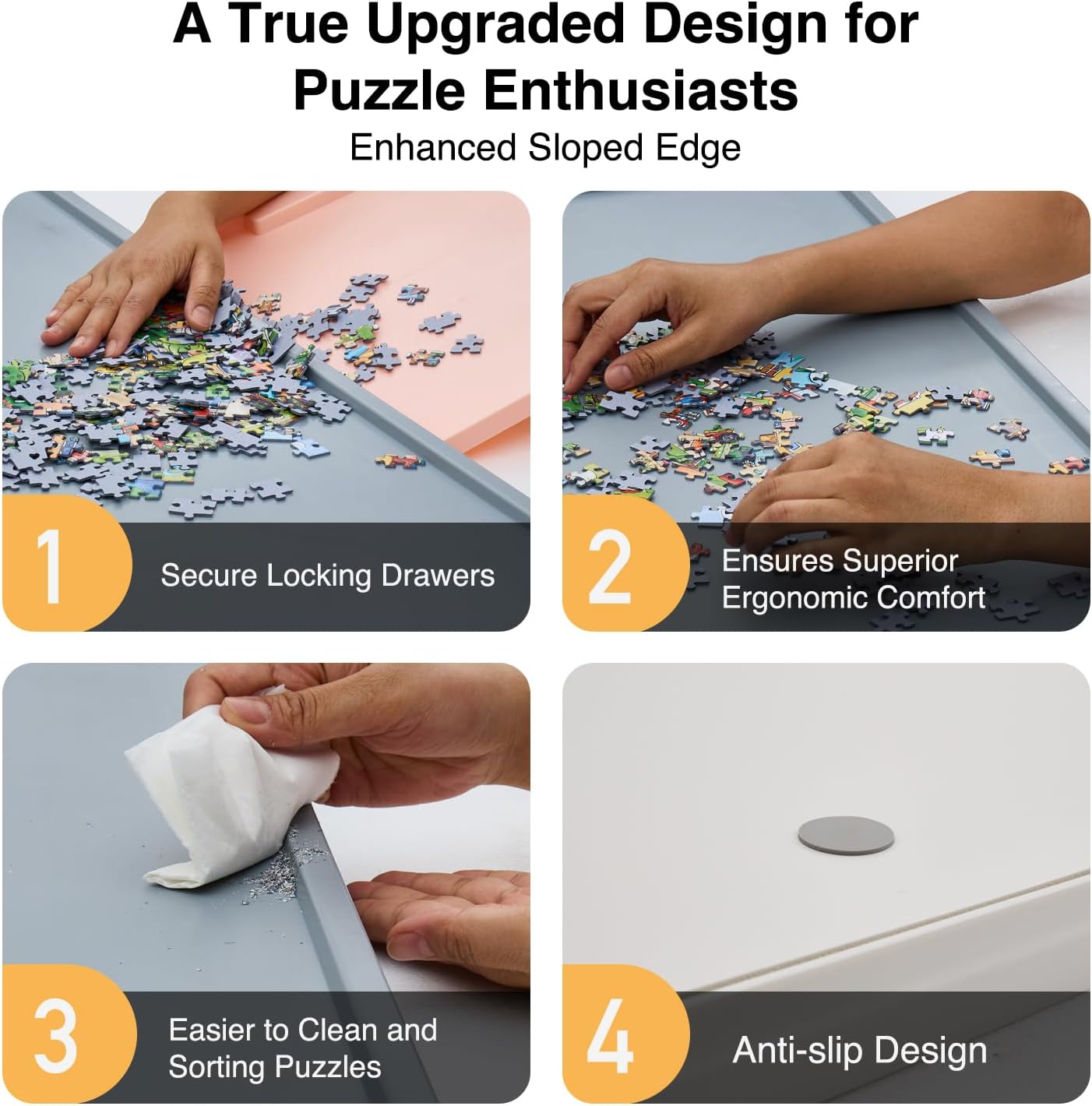 A True Upgraded Design for Puzzle Enthusiasts

Enhanced Sloped Edge

1

Secure Locking Drawers

2

Ensures Superior Ergonomic Comfort

3

Easier to Clean and Sorting Puzzles

4

Anti-slip Design