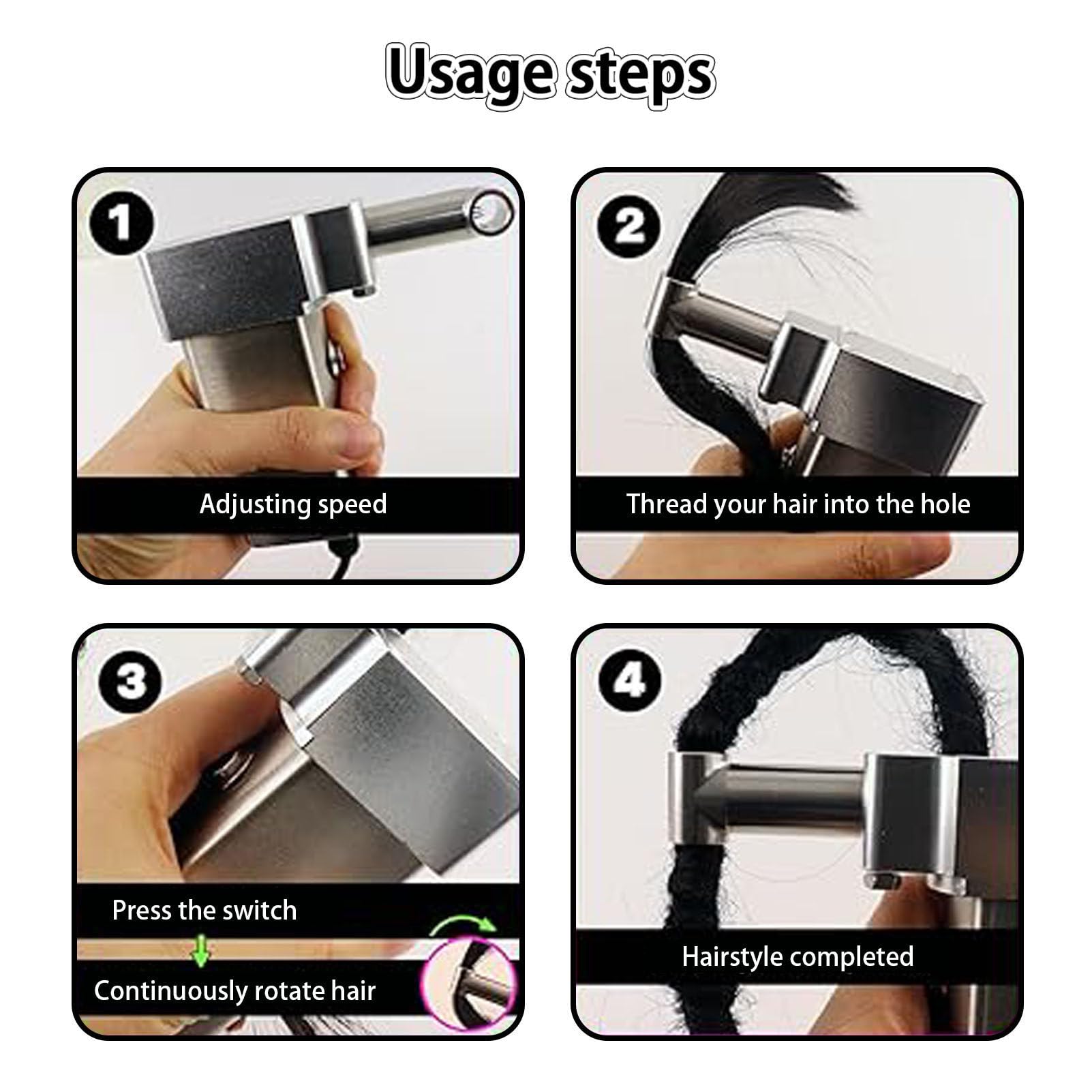 Usage steps

1

Adjusting speed

2

Thread your hair into the hole

3

Press the switch

Continuously rotate hair

4

Hairstyle completed