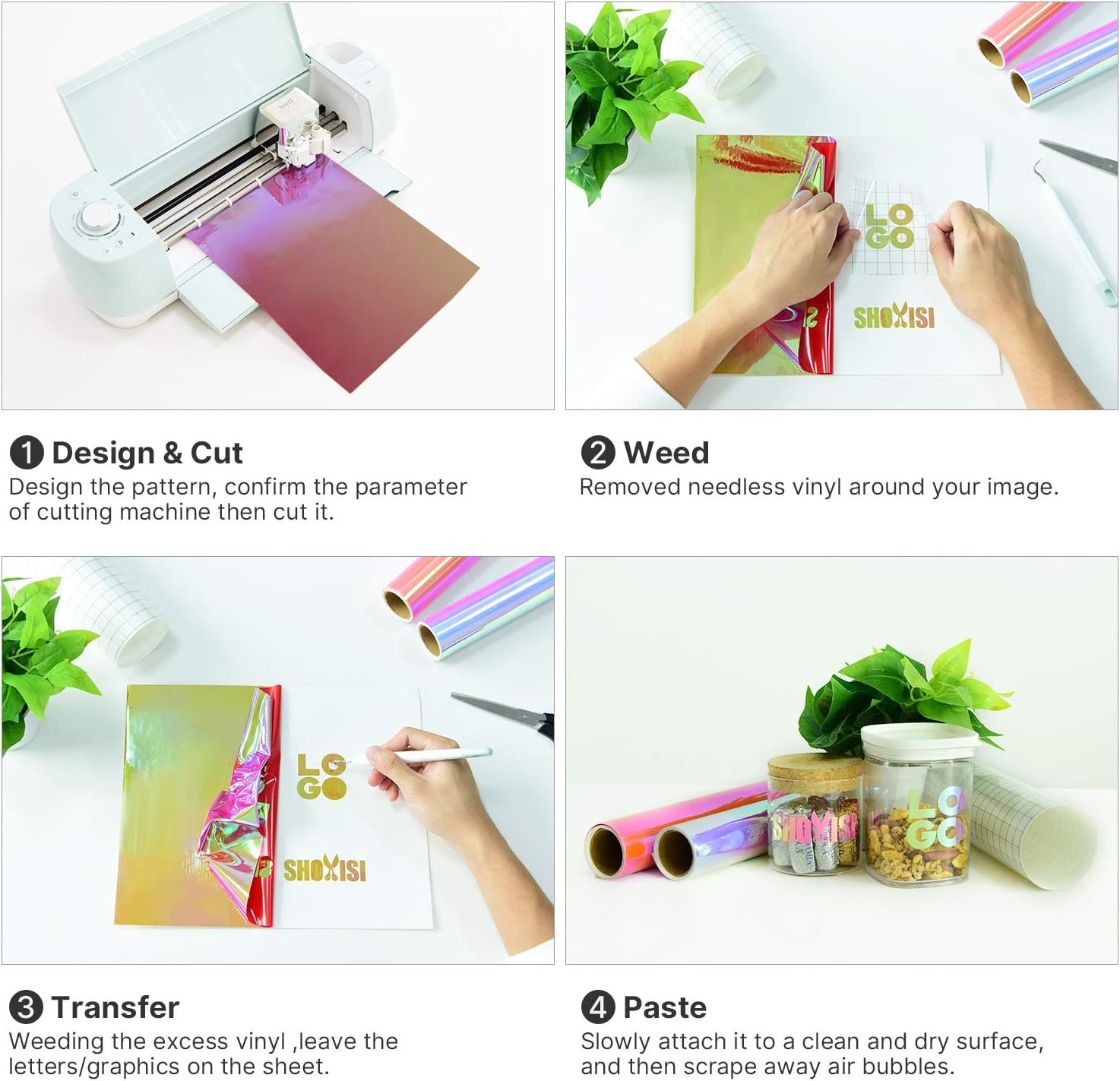 LO
GO

SHOXISI

1 Design & Cut
Design the pattern, confirm the parameter of cutting machine then cut it.

2 Weed
Removed needless vinyl around your image.

LO
GO

SHOXISI

SHOXISI

LO
GO

3 Transfer
Weeding the excess vinyl ,leave the letters/graphics on the sheet.

4 Paste
Slowly attach it to a clean and dry surface, and then scrape away air bubbles.