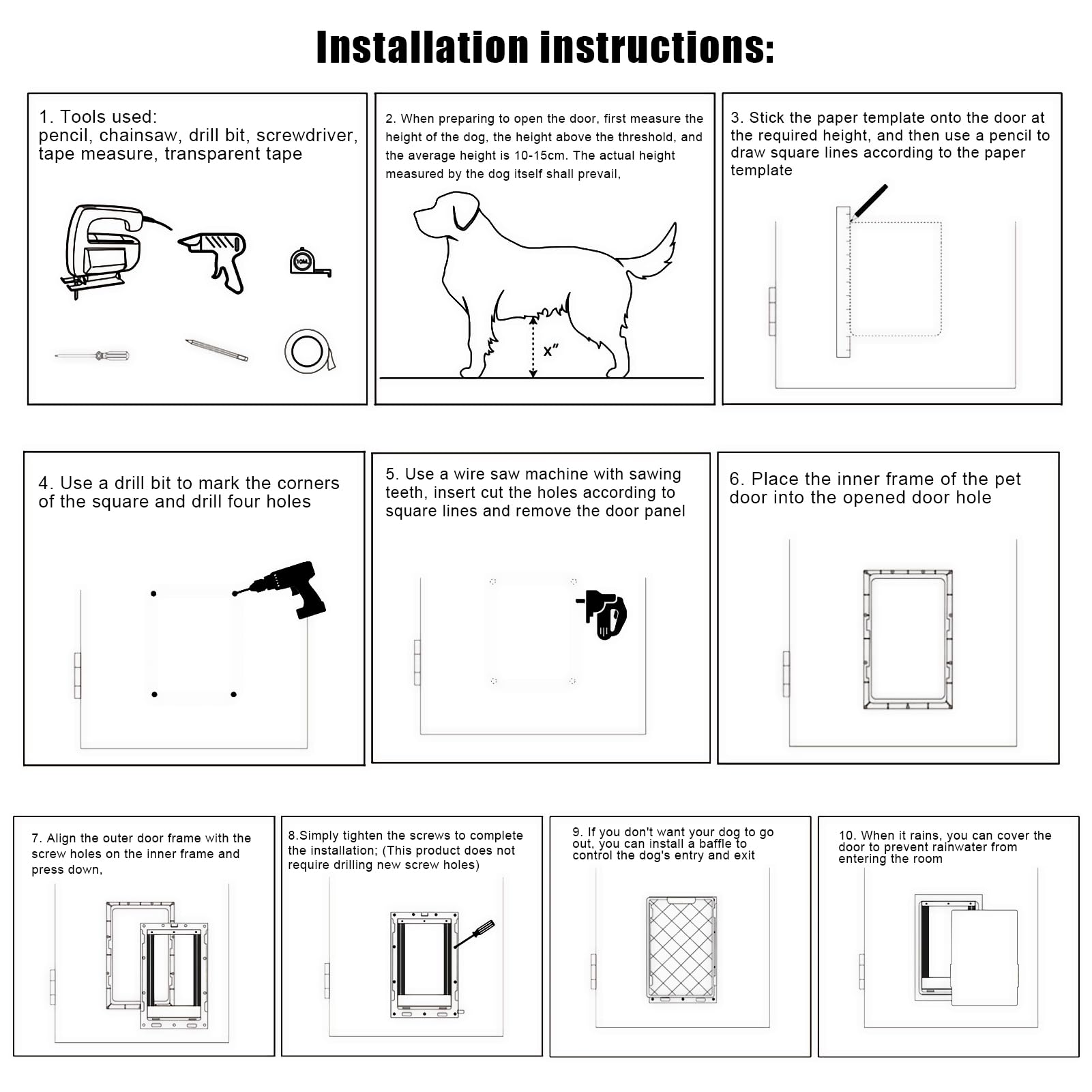 Installation instructions:

1. Tools used:
pencil, chainsaw, drill bit, screwdriver, tape measure, transparent tape

10M

2. When preparing to open the door, first measure the height of the dog, the height above the threshold, and the average height is 10-15cm. The actual height measured by the dog itself shall prevail,

x"

3. Stick the paper template onto the door at the required height, and then use a pencil to draw square lines according to the paper template

4. Use a drill bit to mark the corners of the square and drill four holes

5. Use a wire saw machine with sawing teeth, insert cut the holes according to square lines and remove the door panel

6. Place the inner frame of the pet door into the opened door hole

7. Align the outer door frame with the screw holes on the inner frame and press down,

8.Simply tighten the screws to complete the installation; (This product does not require drilling new screw holes)

9. If you don't want your dog to go out, you can install a baffle to control the dog's entry and exit

10. When it rains, you can cover the door to prevent rainwater from entering the room