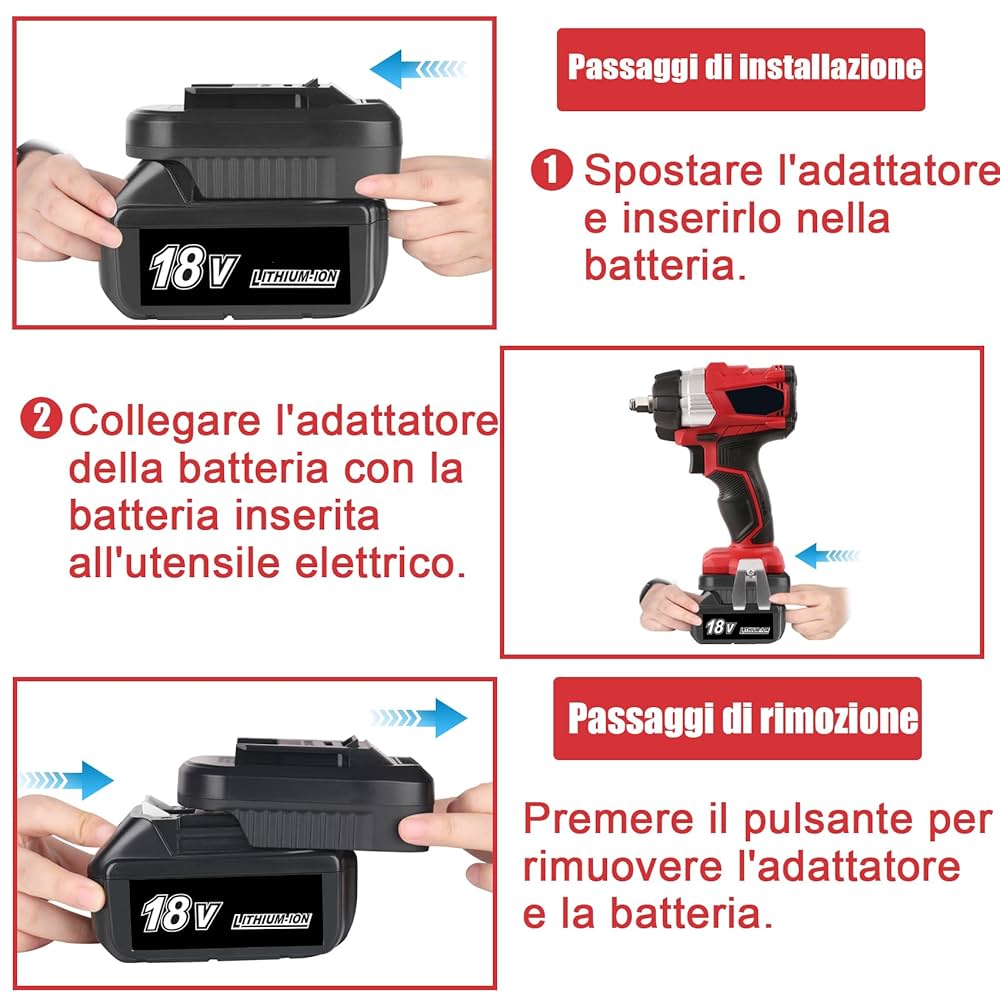 18V LITHIUM-ION

Passaggi di installazione

1 Spostare l'adattatore e inserirlo nella batteria.

2 Collegare l'adattatore della batteria con la batteria inserita all'utensile elettrico.

18V LITHIUM-ION

18V LITHIUM-ION

Passaggi di rimozione

Premere il pulsante per rimuovere l'adattatore e la batteria.