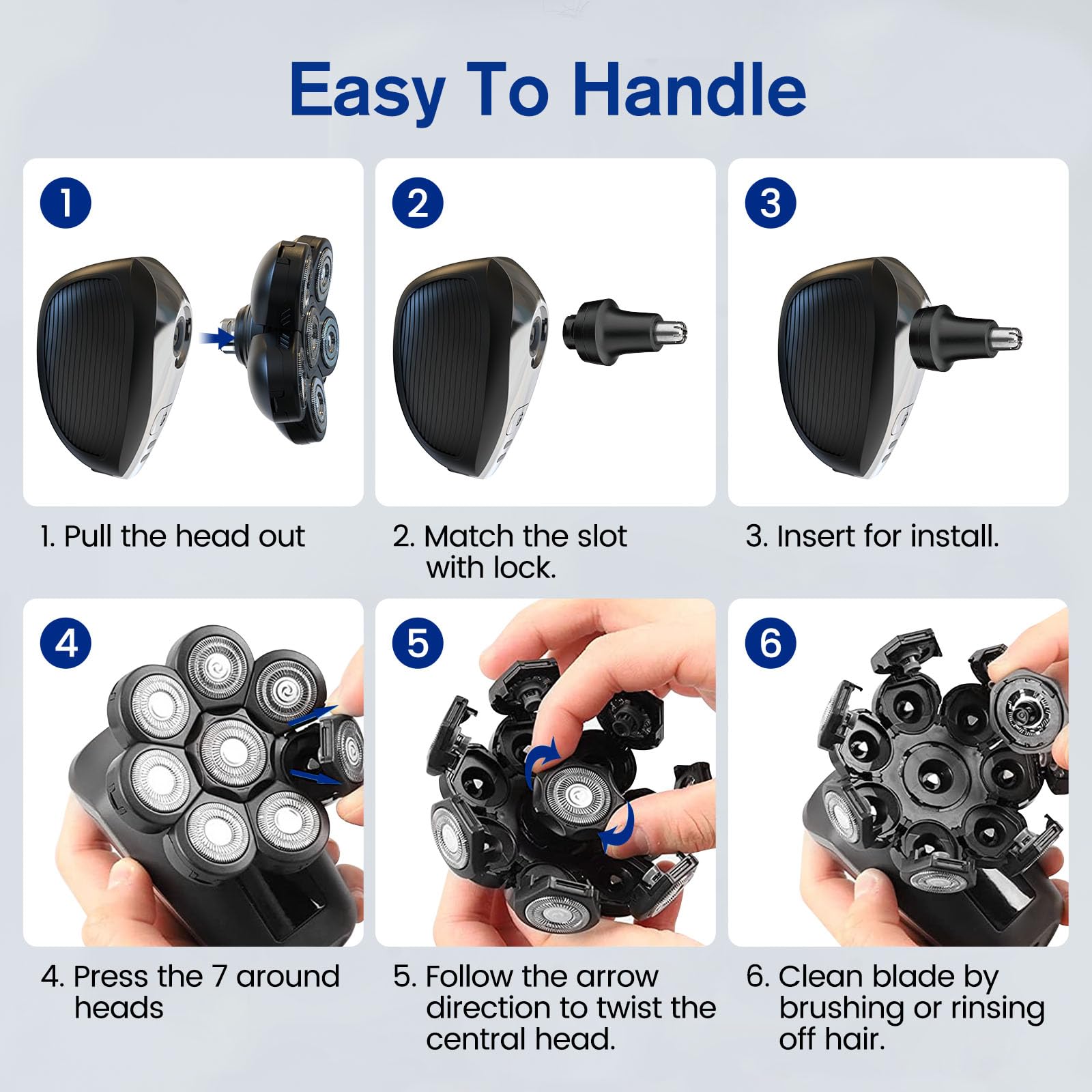 Easy To Handle

1

2

3

1. Pull the head out

2. Match the slot with lock.

3. Insert for install.

4

5

6

4. Press the 7 around heads

5. Follow the arrow direction to twist the central head.

6. Clean blade by brushing or rinsing off hair.