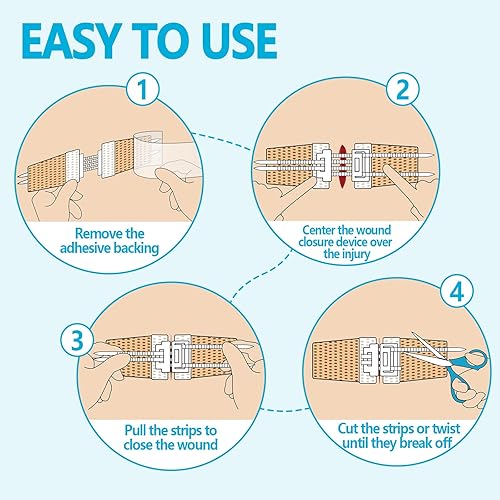 EASY TO USE

1

Remove the adhesive backing

2

Center the wound closure device over the injury

3

Pull the strips to close the wound

4

Cut the strips or twist until they break off