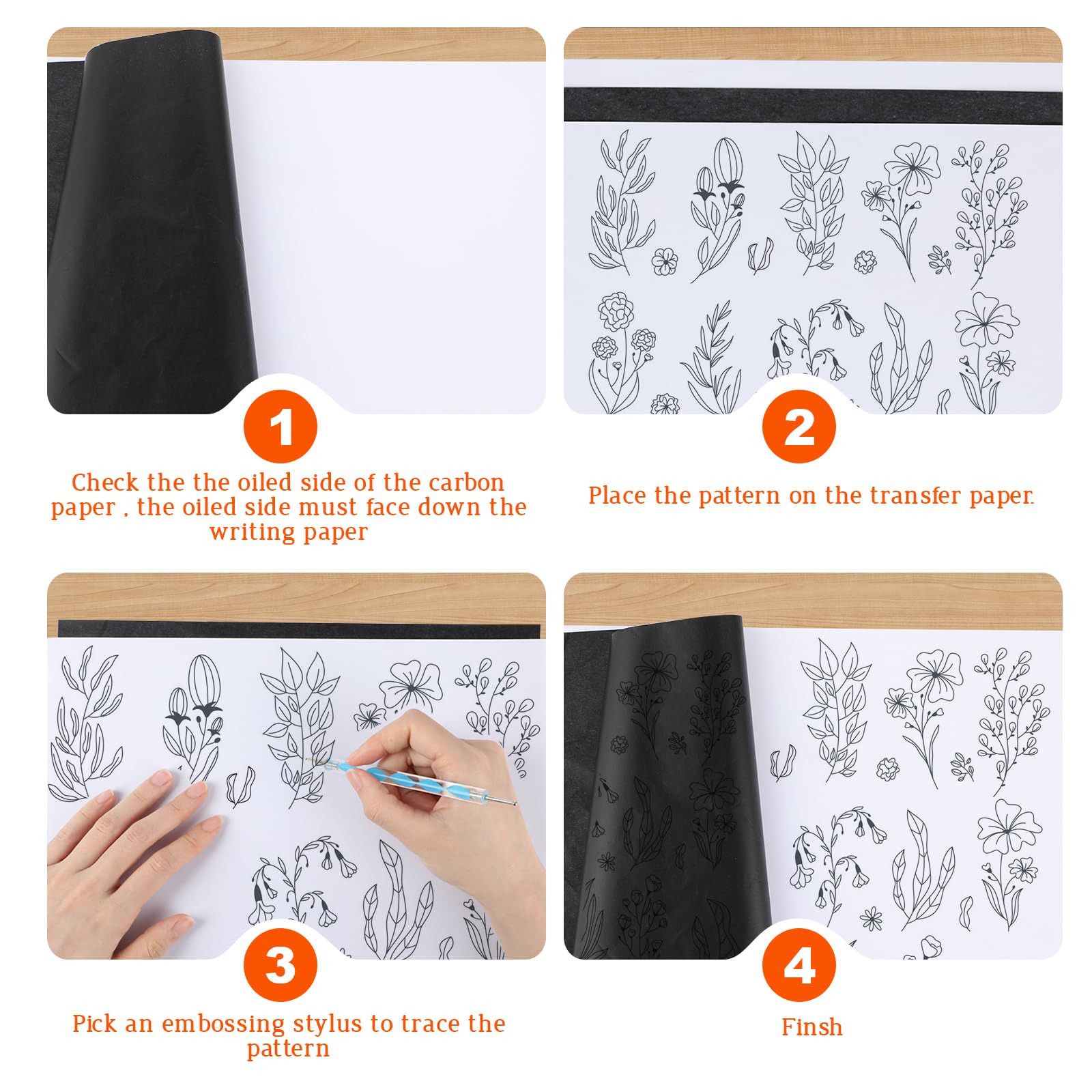 1

Check the the oiled side of the carbon paper , the oiled side must face down the writing paper

2

Place the pattern on the transfer paper.

3

Pick an embossing stylus to trace the pattern

4

Finsh