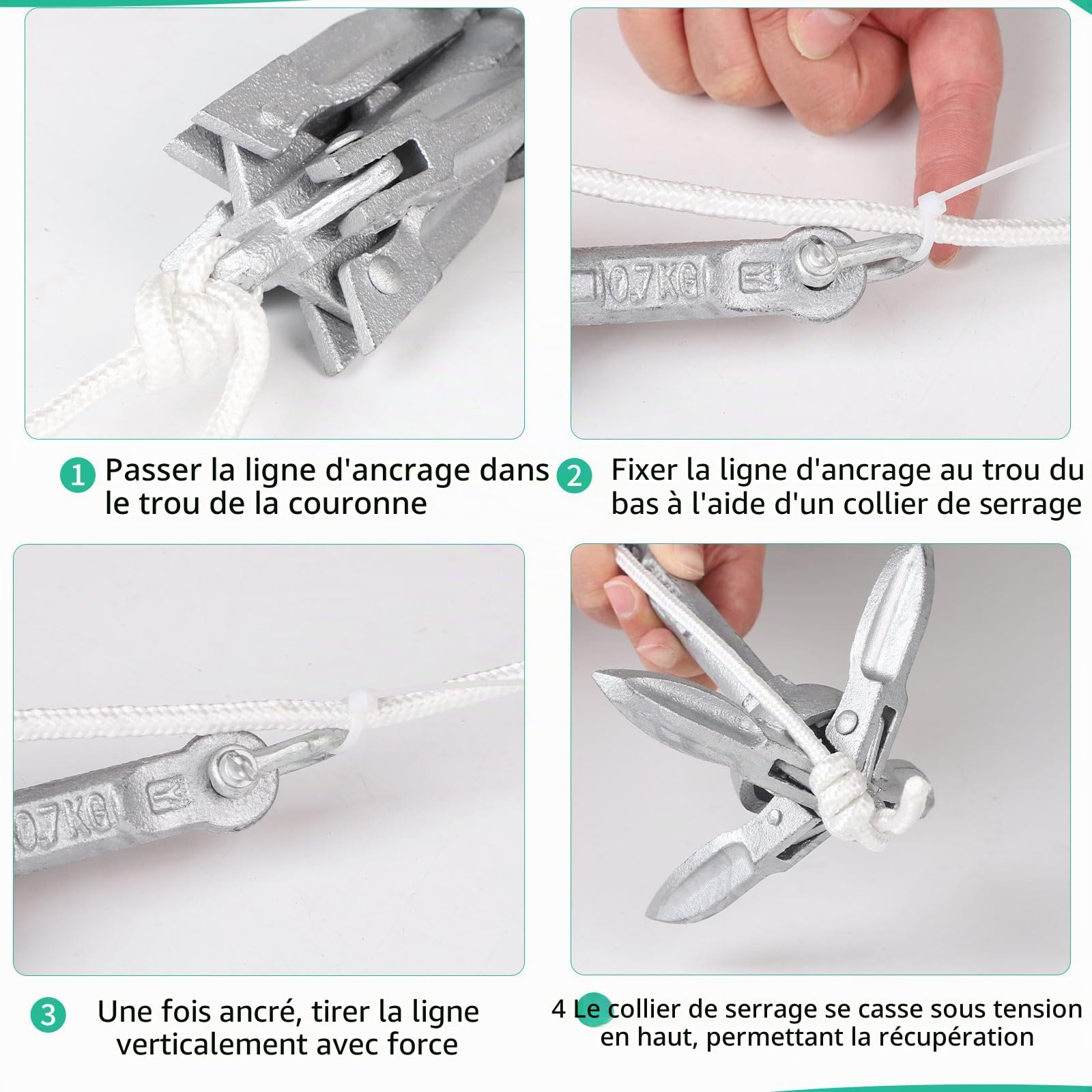 0.7KG

1 Passer la ligne d'ancrage dans le trou de la couronne

2 Fixer la ligne d'ancrage au trou du bas à l'aide d'un collier de serrage

0.7KG

3 Une fois ancré, tirer la ligne verticalement avec force

4 Le collier de serrage se casse sous tension en haut, permettant la récupération