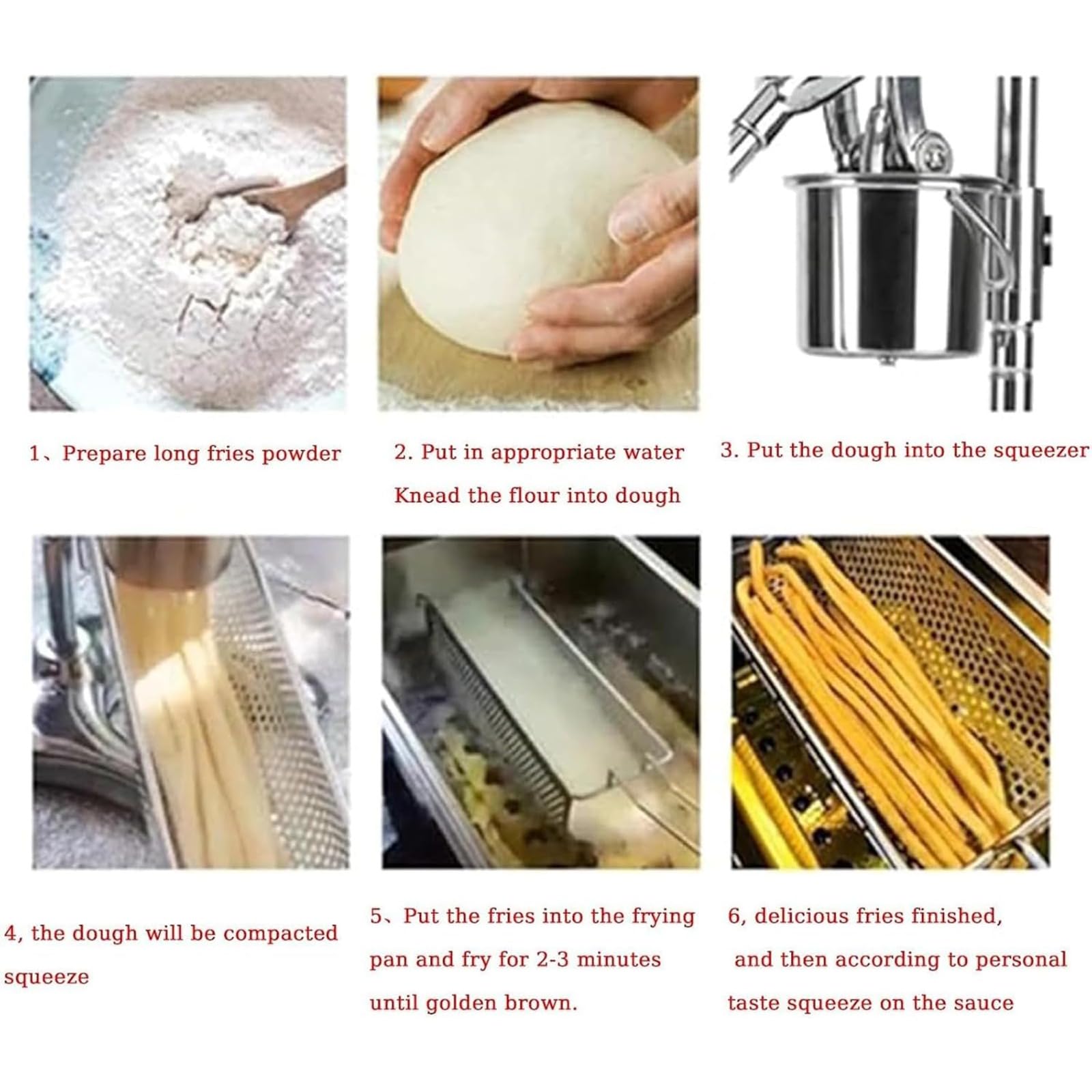 1、Prepare long fries powder

2. Put in appropriate water
Knead the flour into dough

3. Put the dough into the squeezer

4, the dough will be compacted squeeze

5、Put the fries into the frying pan and fry for 2-3 minutes until golden brown.

6, delicious fries finished, and then according to personal taste squeeze on the sauce