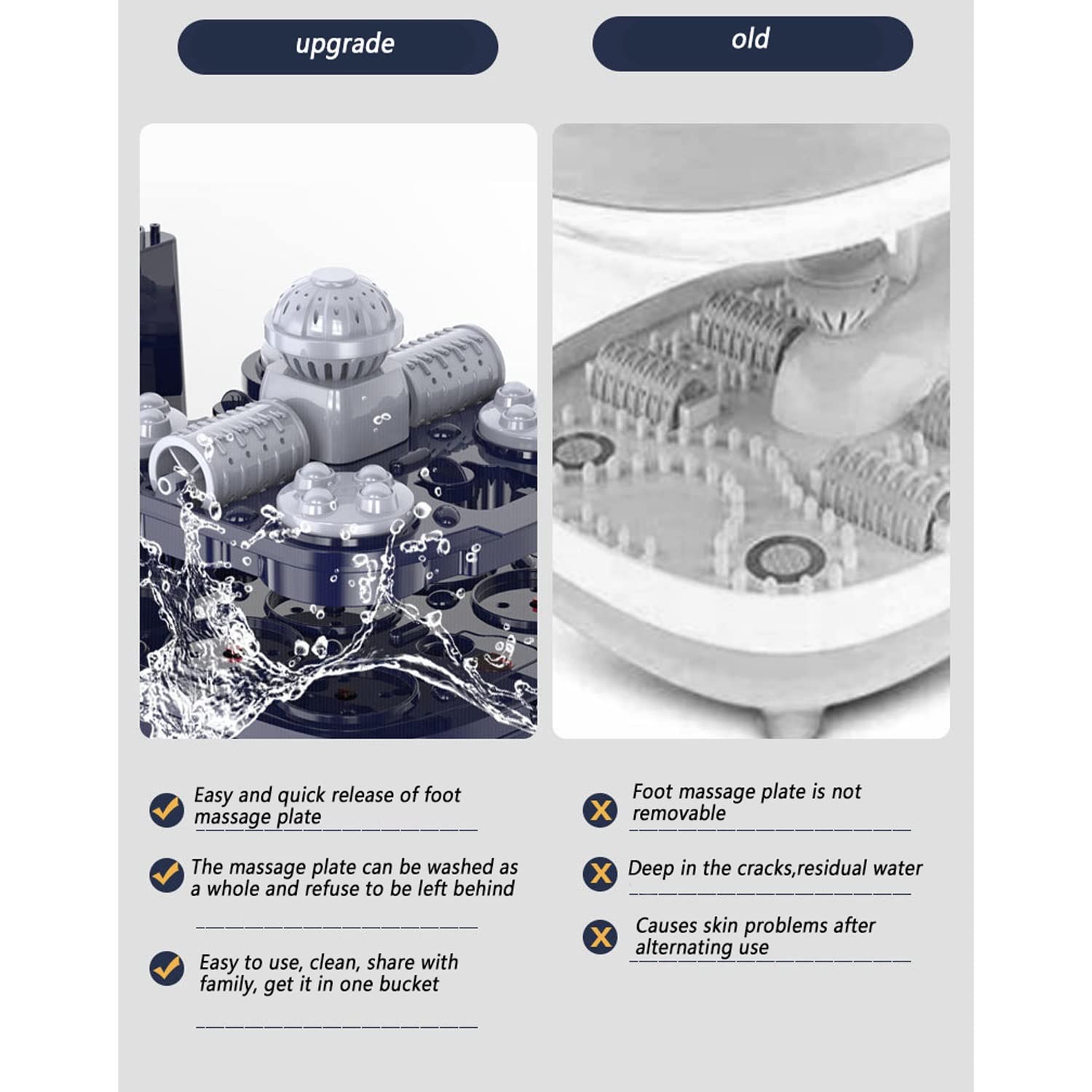 upgrade

Easy and quick release of foot massage plate

The massage plate can be washed as a whole and refuse to be left behind

Easy to use, clean, share with family, get it in one bucket

old

Foot massage plate is not removable

Deep in the cracks,residual water

Causes skin problems after alternating use