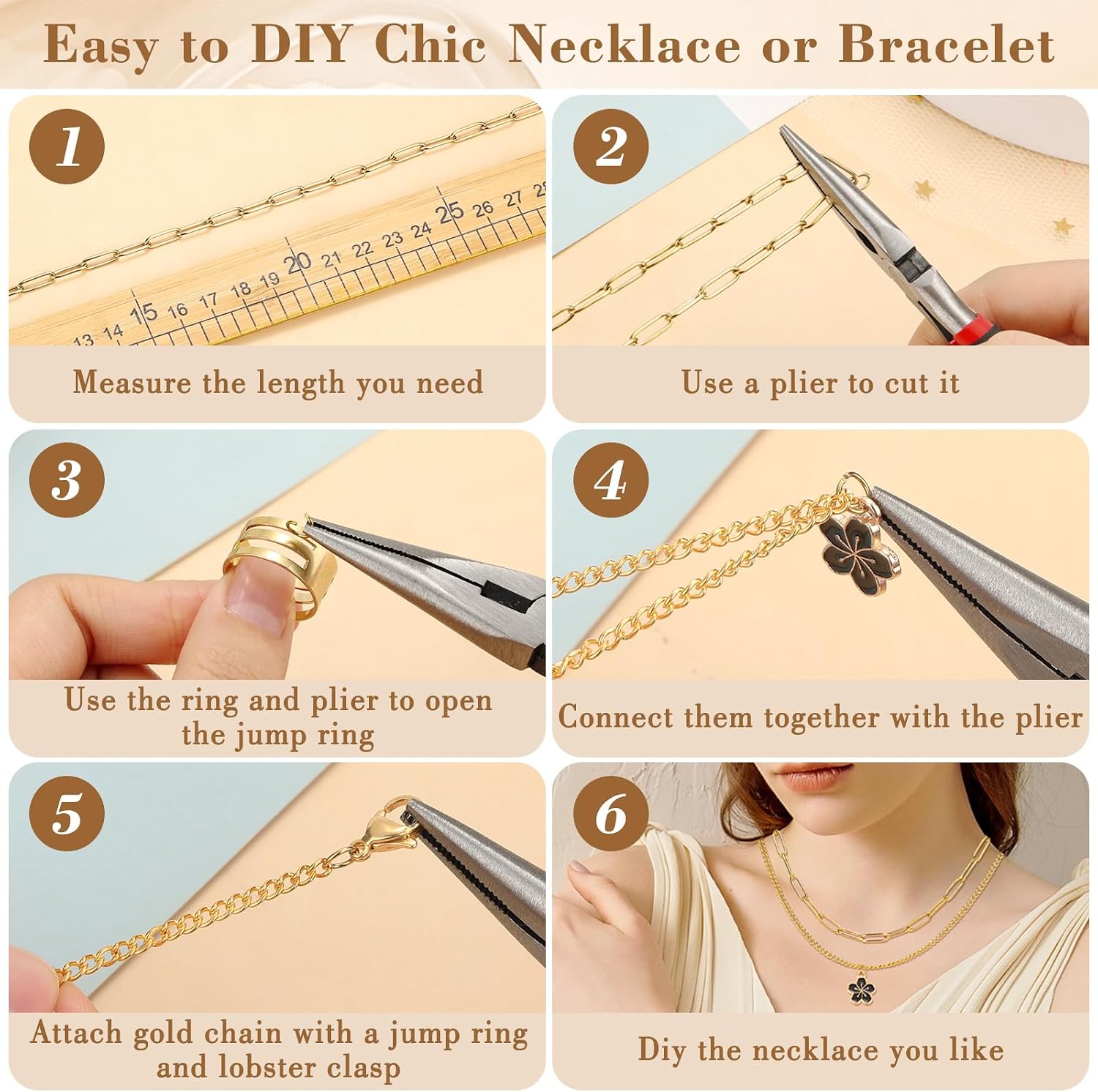 Easy to DIY Chic Necklace or Bracelet

1

13 14 15 16 17 18 19 20 21 22 23 24 25 26 27 28

Measure the length you need

2

Use a plier to cut it

3

Use the ring and plier to open the jump ring

4

Connect them together with the plier

5

Attach gold chain with a jump ring and lobster clasp

6

Diy the necklace you like