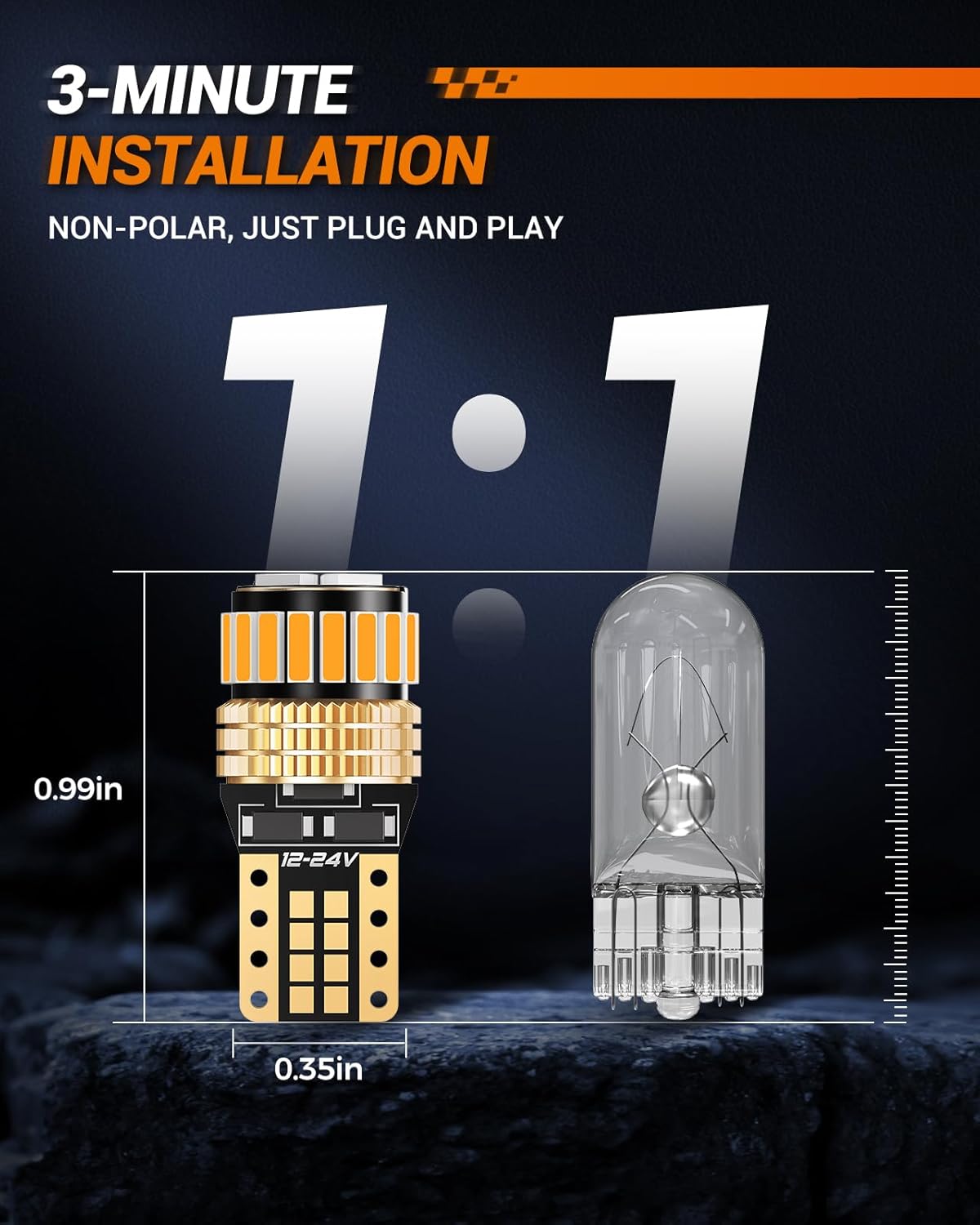 3-MINUTE
INSTALLATION

NON-POLAR, JUST PLUG AND PLAY

1:1

0.99in

12-24V

0.35in