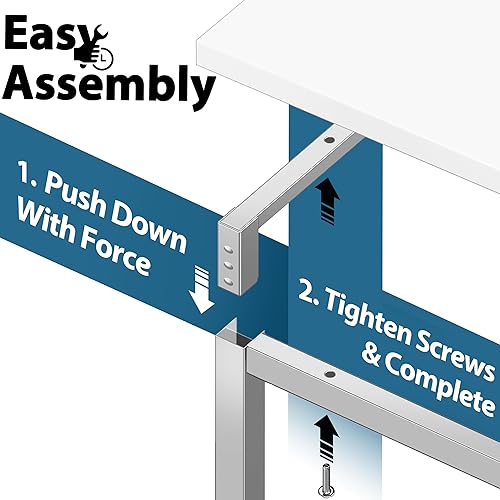 Easy Assembly

1. Push Down With Force

2. Tighten Screws & Complete