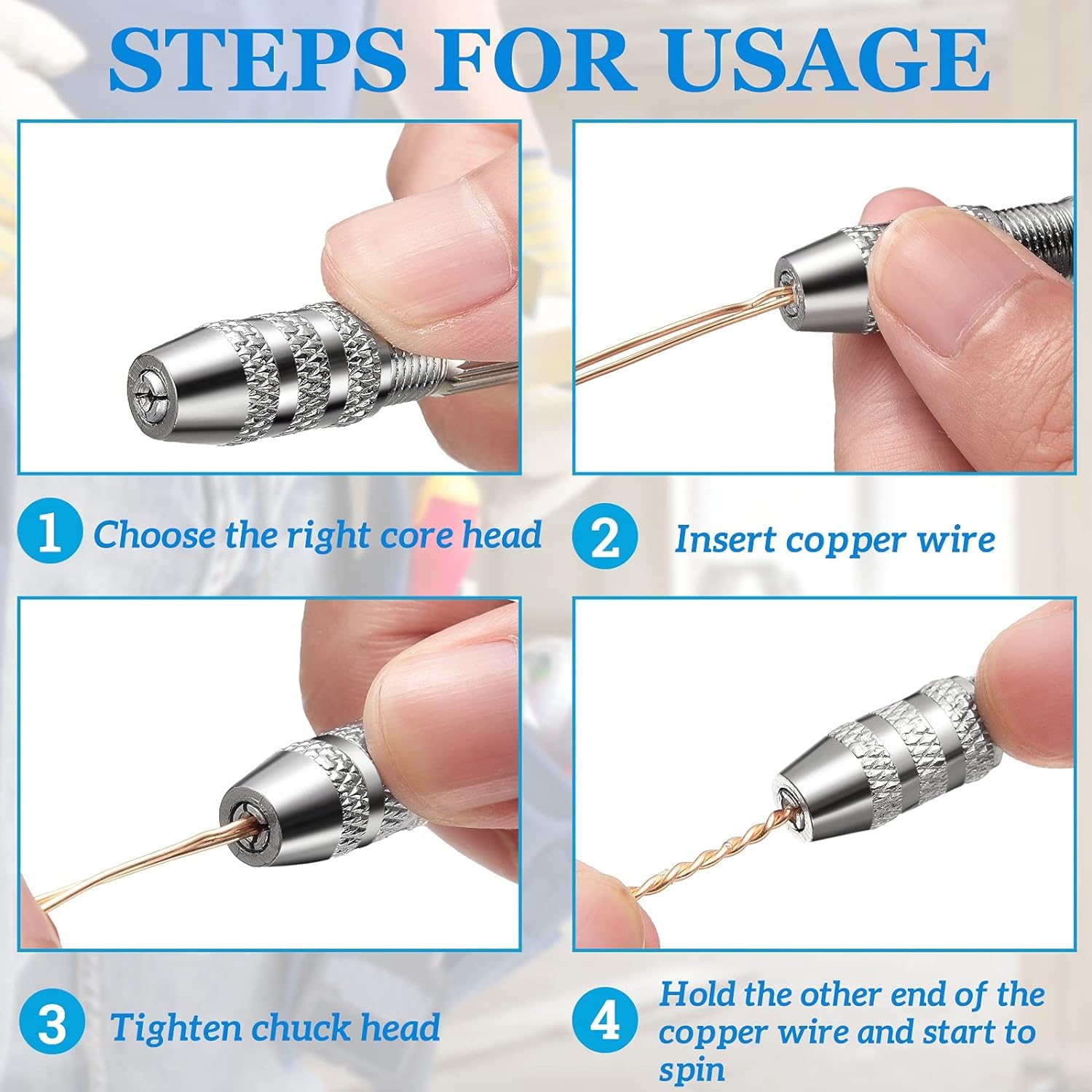 STEPS FOR USAGE

1 Choose the right core head

2 Insert copper wire

3 Tighten chuck head

4 Hold the other end of the copper wire and start to spin