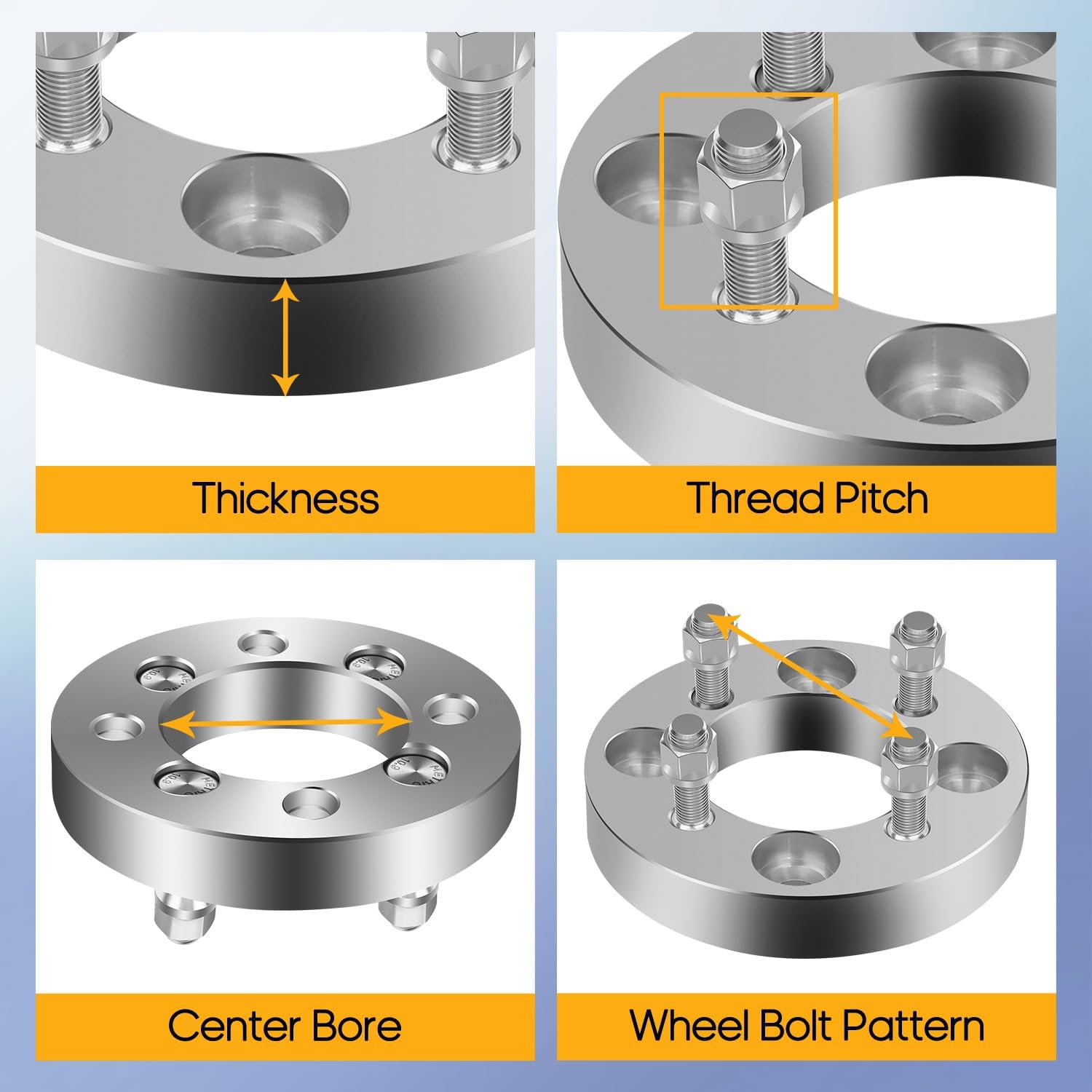 Thickness

Thread Pitch

Center Bore

Wheel Bolt Pattern