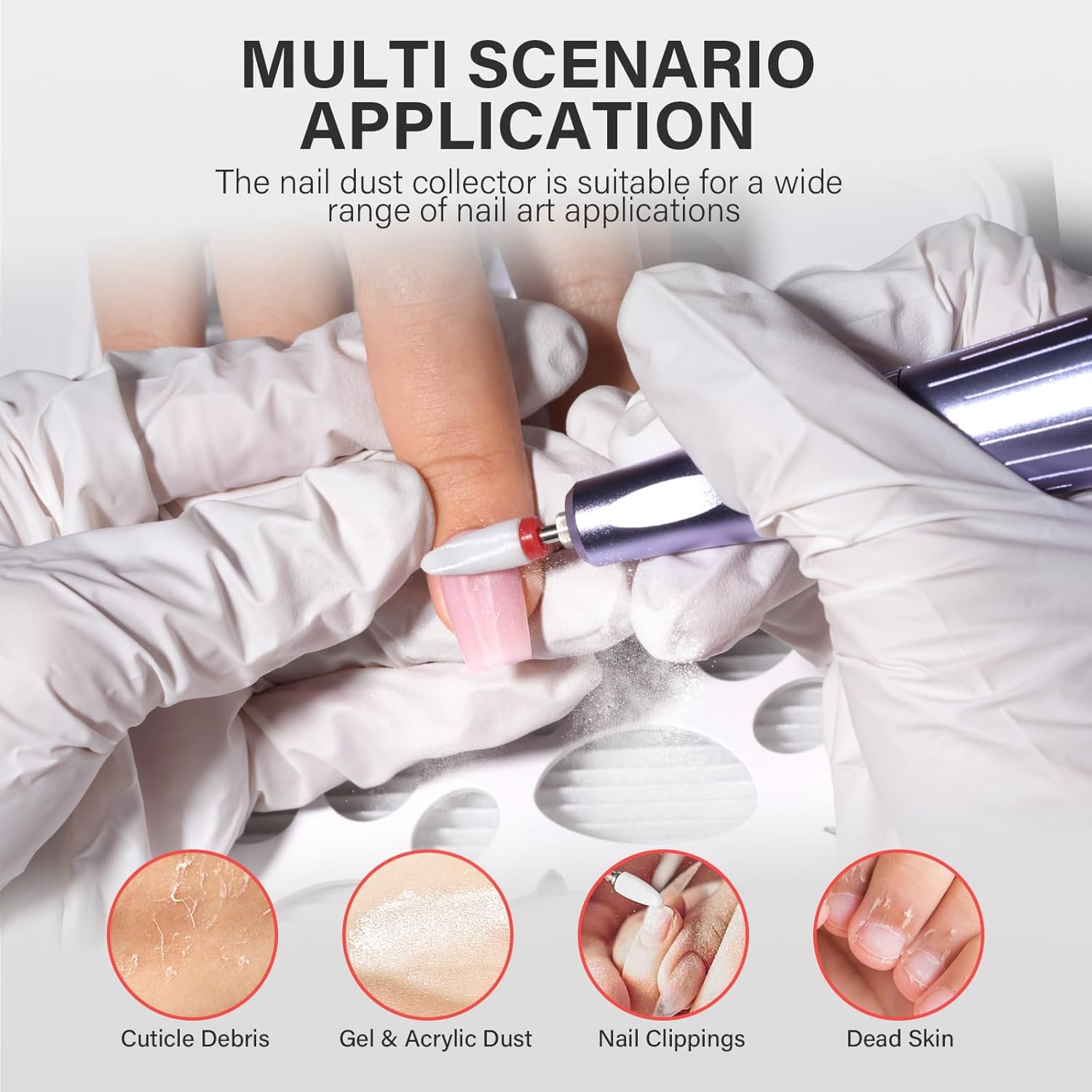 MULTI SCENARIO APPLICATION

The nail dust collector is suitable for a wide range of nail art applications

Cuticle Debris

Gel & Acrylic Dust

Nail Clippings

Dead Skin