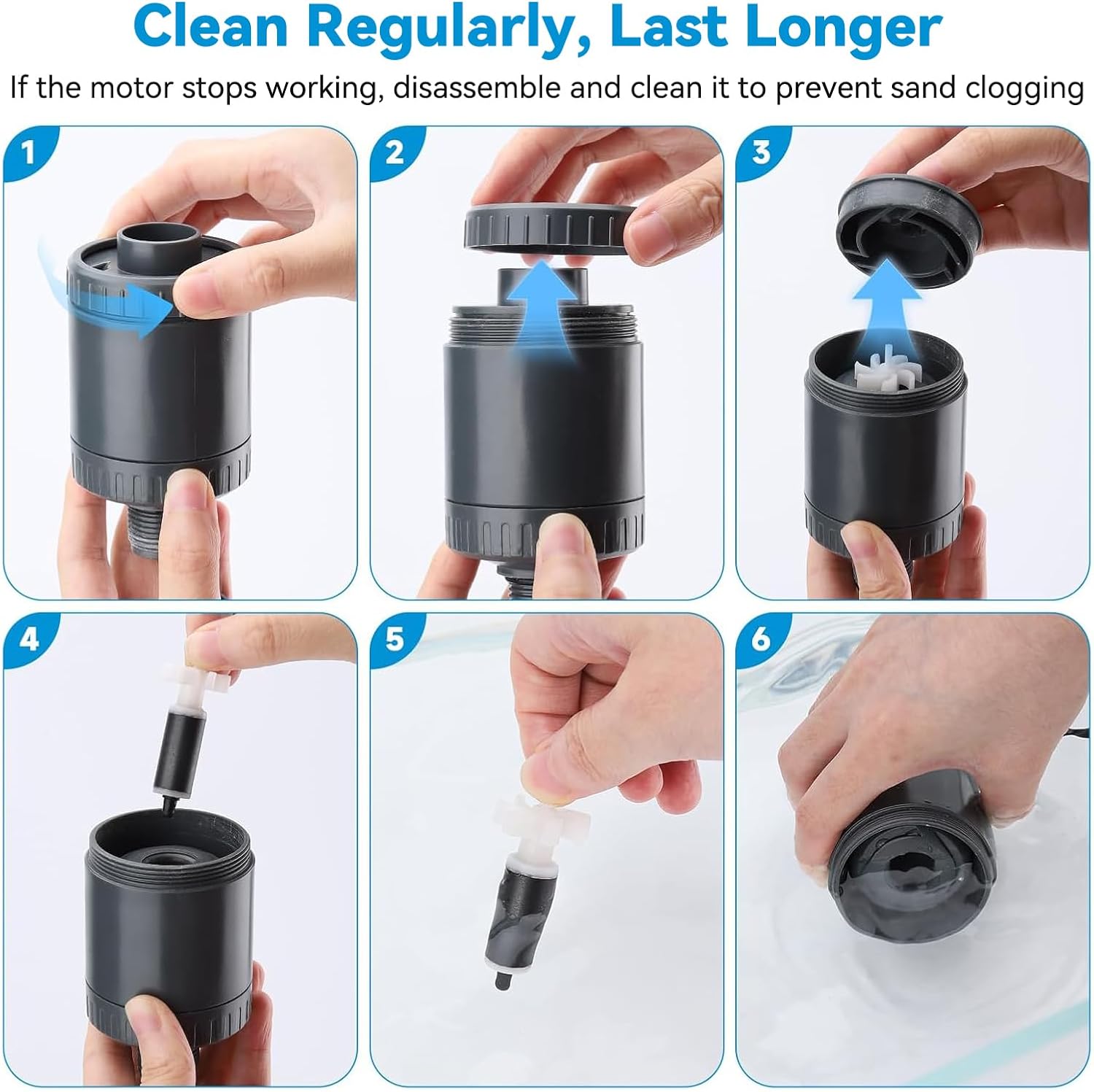 Clean Regularly, Last Longer

If the motor stops working, disassemble and clean it to prevent sand clogging

1

2

3

4

5

6