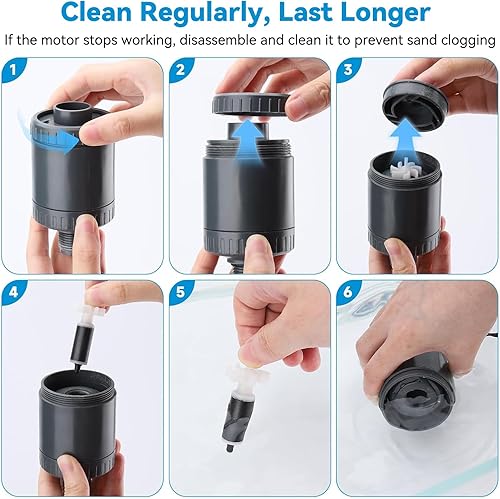 Clean Regularly, Last Longer

If the motor stops working, disassemble and clean it to prevent sand clogging

1

2

3

4

5

6