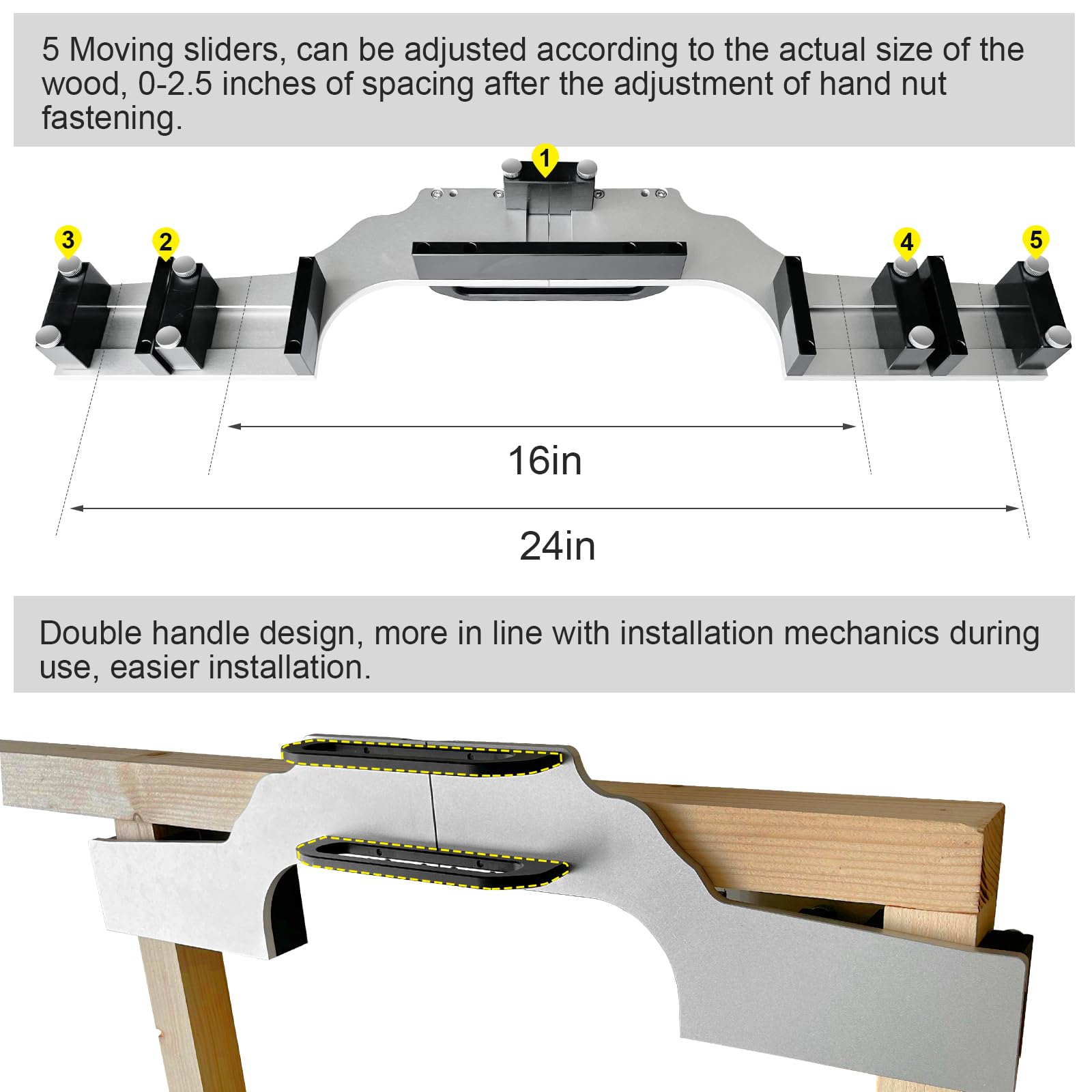 5 Moving sliders, can be adjusted according to the actual size of the wood, 0-2.5 inches of spacing after the adjustment of hand nut fastening.

1

3

2

4

5

16in

24in

Double handle design, more in line with installation mechanics during use, easier installation.