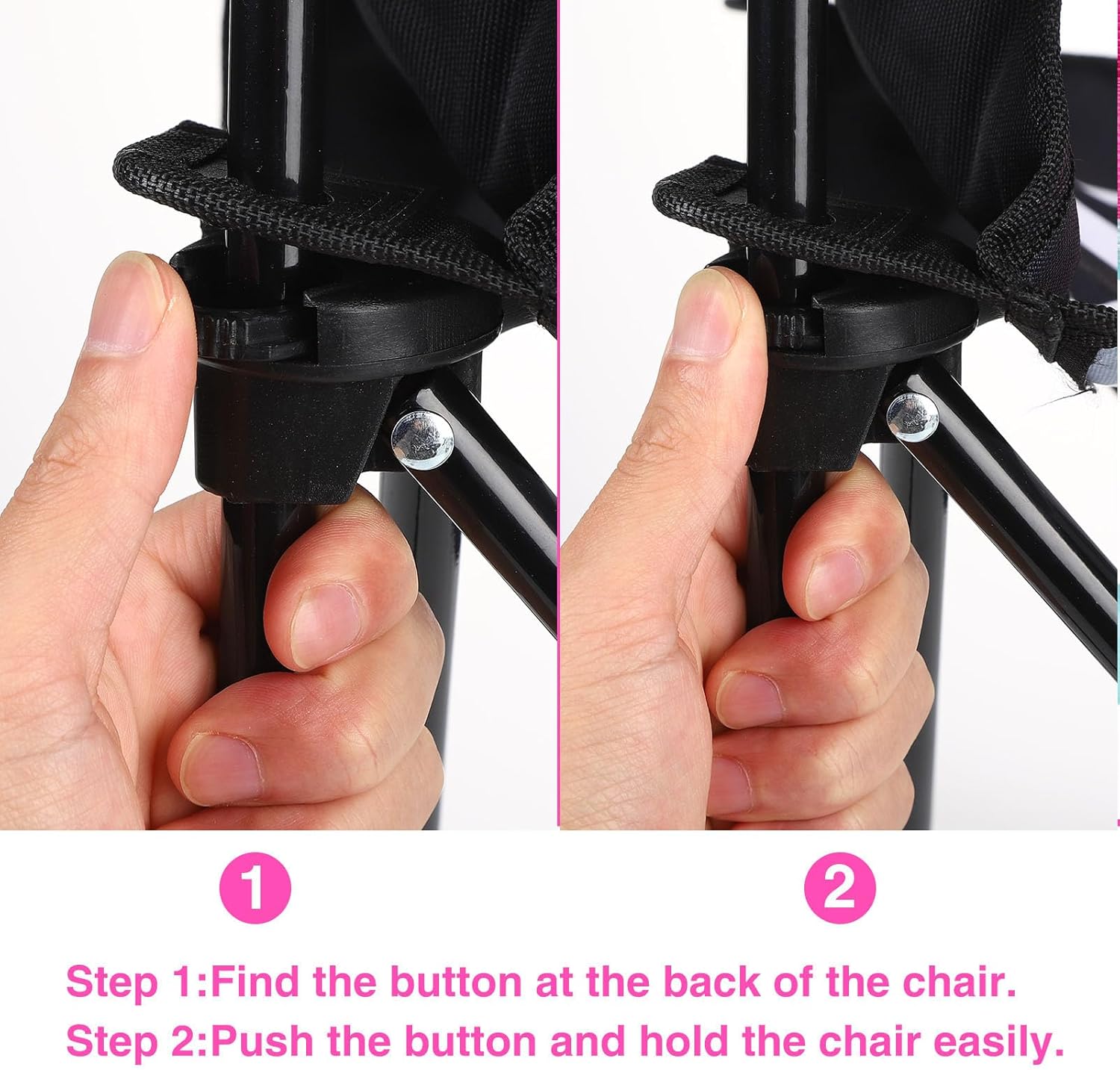 1

2

Step 1:Find the button at the back of the chair.
Step 2:Push the button and hold the chair easily.