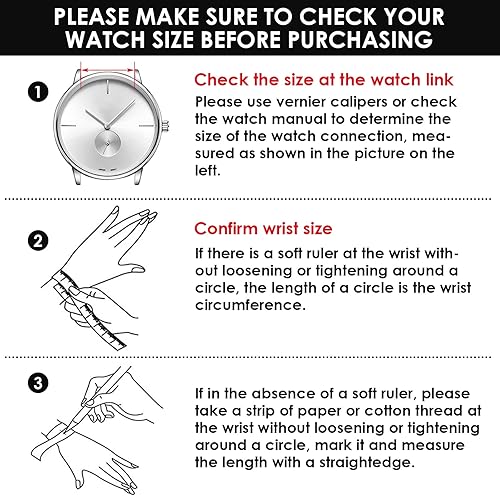 PLEASE MAKE SURE TO CHECK YOUR WATCH SIZE BEFORE PURCHASING

1

Check the size at the watch link

Please use vernier calipers or check the watch manual to determine the size of the watch connection, measured as shown in the picture on the left.

2

Confirm wrist size

If there is a soft ruler at the wrist without loosening or tightening around a circle, the length of a circle is the wrist circumference.

3

If in the absence of a soft ruler, please take a strip of paper or cotton thread at the wrist without loosening or tightening around a circle, mark it and measure the length with a straightedge.