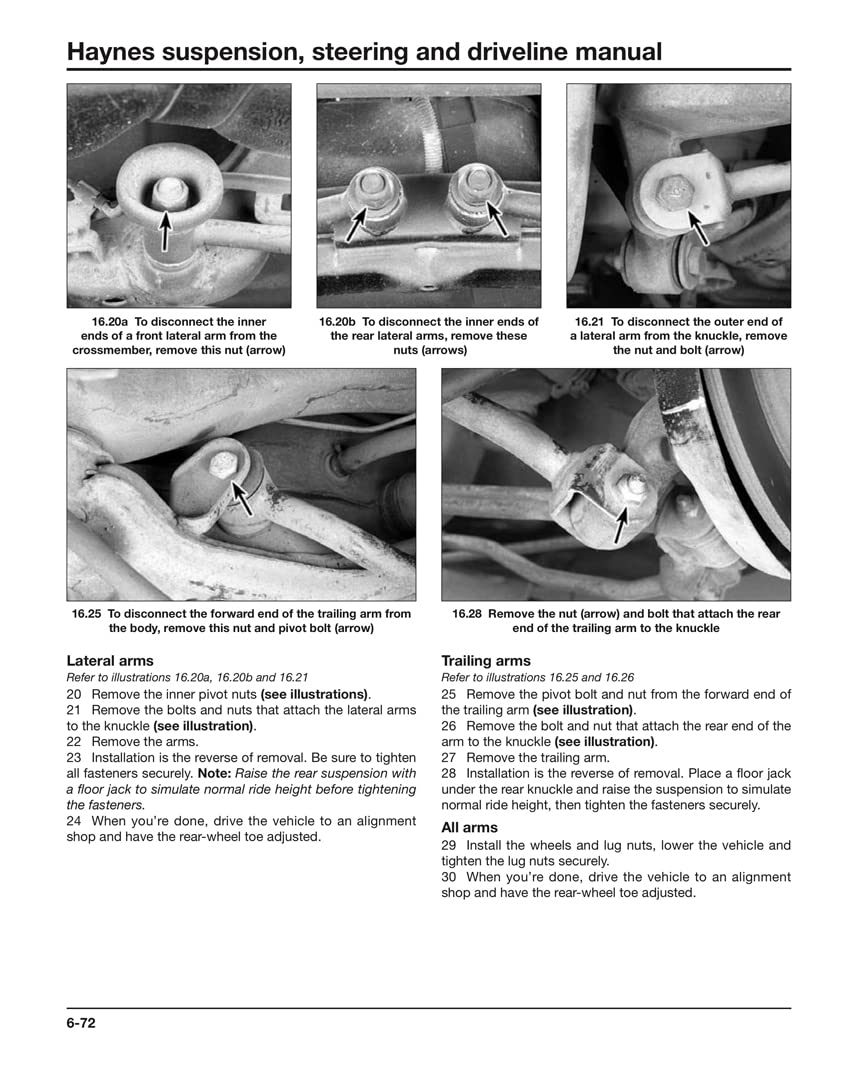 Haynes suspension, steering and driveline manual

16.20a To disconnect the inner ends of a front lateral arm from the crossmember, remove this nut (arrow)

16.20b To disconnect the inner ends of the rear lateral arms, remove these nuts (arrows)

16.21 To disconnect the outer end of a lateral arm from the knuckle, remove the nut and bolt (arrow)

16.25 To disconnect the forward end of the trailing arm from the body, remove this nut and pivot bolt (arrow)

16.28 Remove the nut (arrow) and bolt that attach the rear end of the trailing arm to the knuckle

Lateral arms

Refer to illustrations 16.20a, 16.20b and 16.21

20 Remove the inner pivot nuts (see illustrations).

21 Remove the bolts and nuts that attach the lateral arms to the knuckle (see illustration).

22 Remove the arms.

23 Installation is the reverse of removal. Be sure to tighten all fasteners securely. Note: Raise the rear suspension with a floor jack to simulate normal ride height before tightening the fasteners.

24 When you're done, drive the vehicle to an alignment shop and have the rear-wheel toe adjusted.

Trailing arms

Refer to illustrations 16.25 and 16.26

25 Remove the pivot bolt and nut from the forward end of the trailing arm (see illustration).

26 Remove the bolt and nut that attach the rear end of the arm to the knuckle (see illustration).

27 Remove the trailing arm.

28 Installation is the reverse of removal. Place a floor jack under the rear knuckle and raise the suspension to simulate normal ride height, then tighten the fasteners securely.

All arms

29 Install the wheels and lug nuts, lower the vehicle and tighten the lug nuts securely.

30 When you're done, drive the vehicle to an alignment shop and have the rear-wheel toe adjusted.

6-72