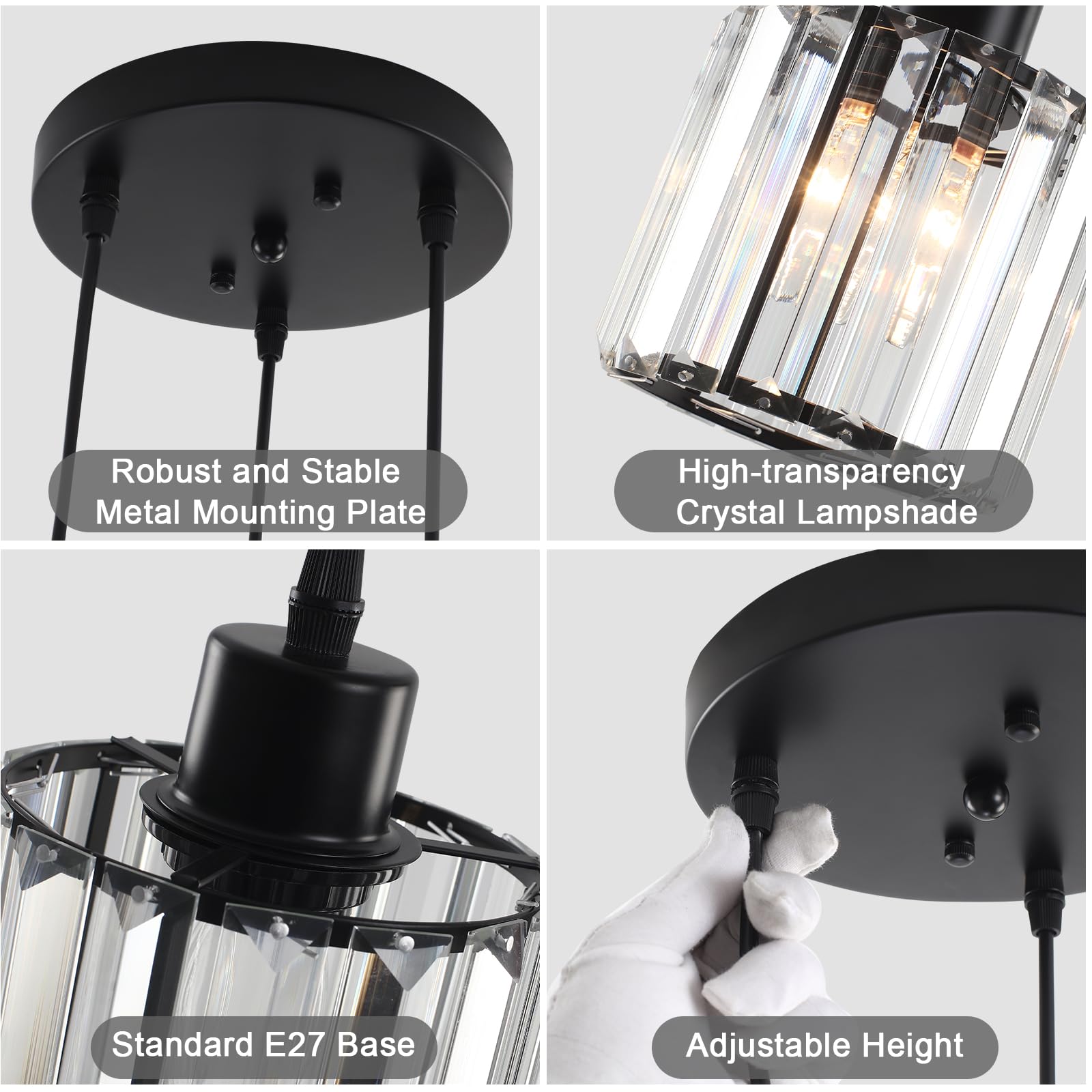 Robust and Stable Metal Mounting Plate

High-transparency Crystal Lampshade

Standard E27 Base

Adjustable Height