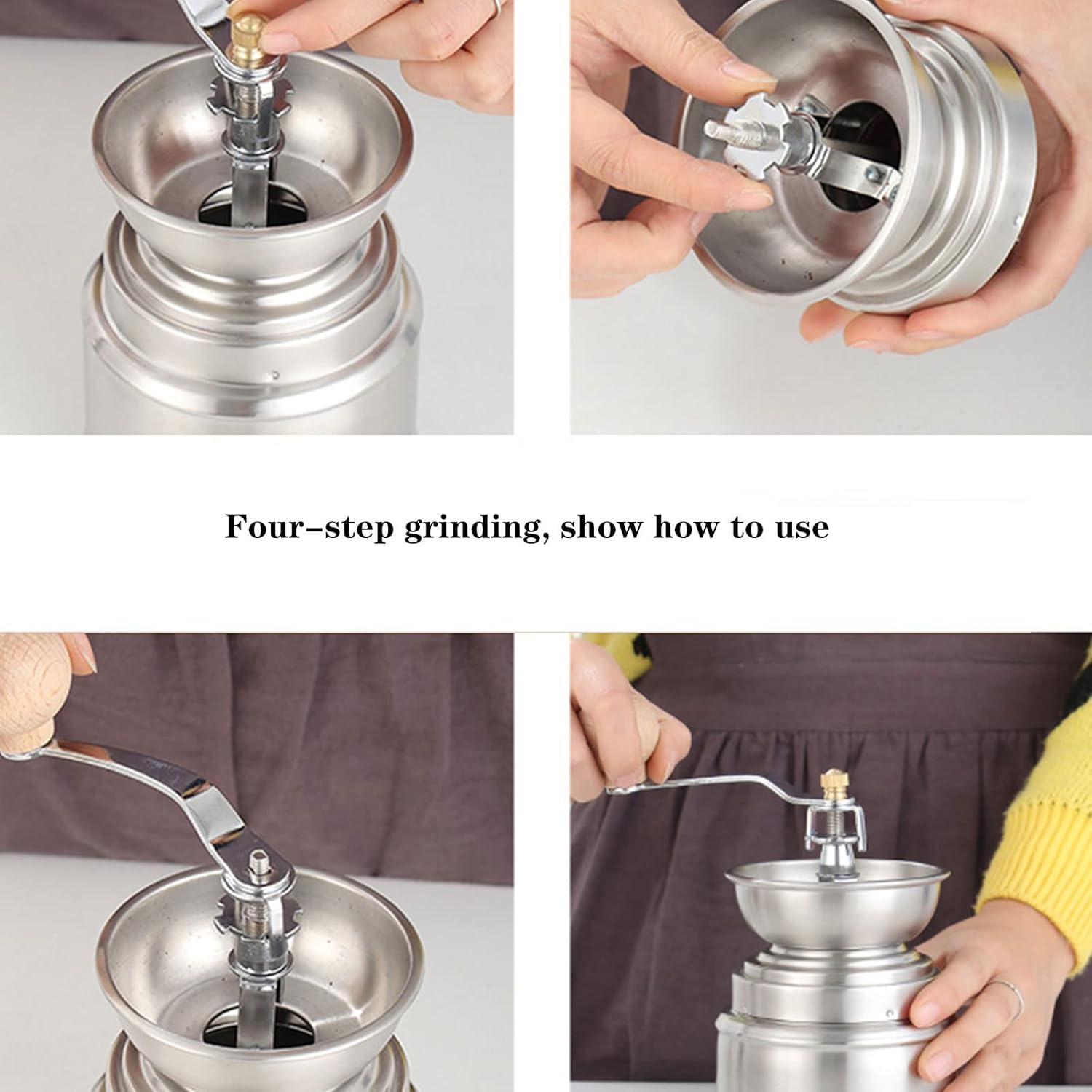 Four-step grinding, show how to use