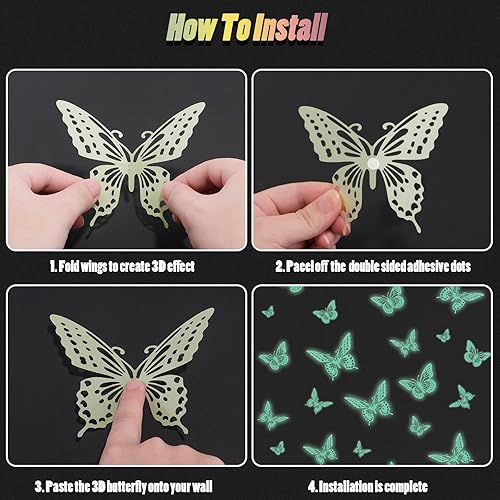 How To Install

1. Fold wings to create 3D effect

2. Paeel off the double sided adhesive dots

3. Paste the 3D butterfly onto your wall

4. Installation is complete