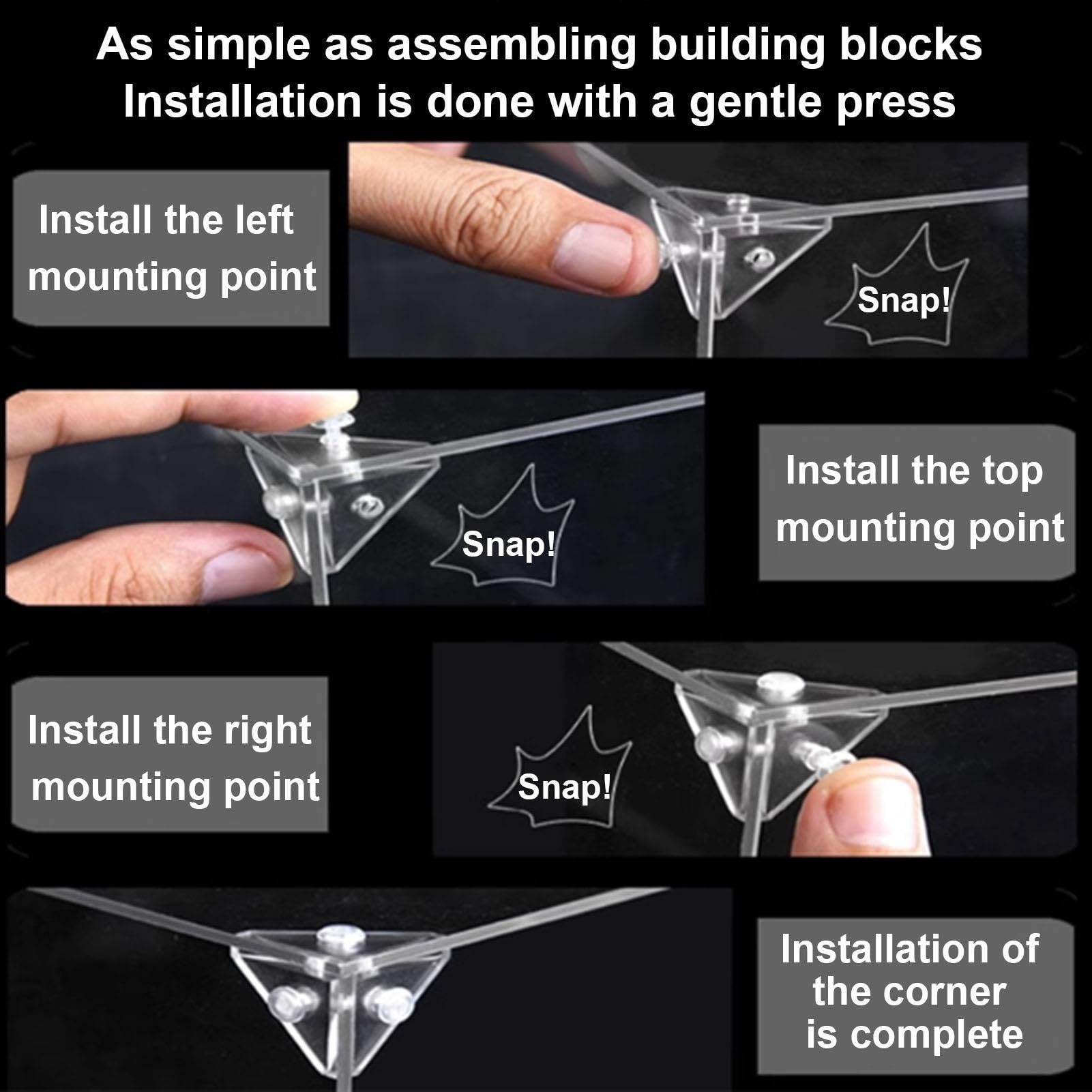 As simple as assembling building blocks
Installation is done with a gentle press

Install the left mounting point

Snap!

Snap!

Install the top mounting point

Install the right mounting point

Snap!

Installation of the corner is complete