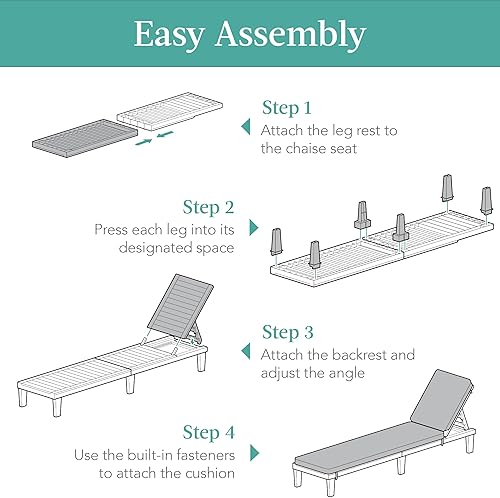 Easy Assembly

Step 1
Attach the leg rest to the chaise seat

Step 2
Press each leg into its designated space

Step 3
Attach the backrest and adjust the angle

Step 4
Use the built-in fasteners to attach the cushion