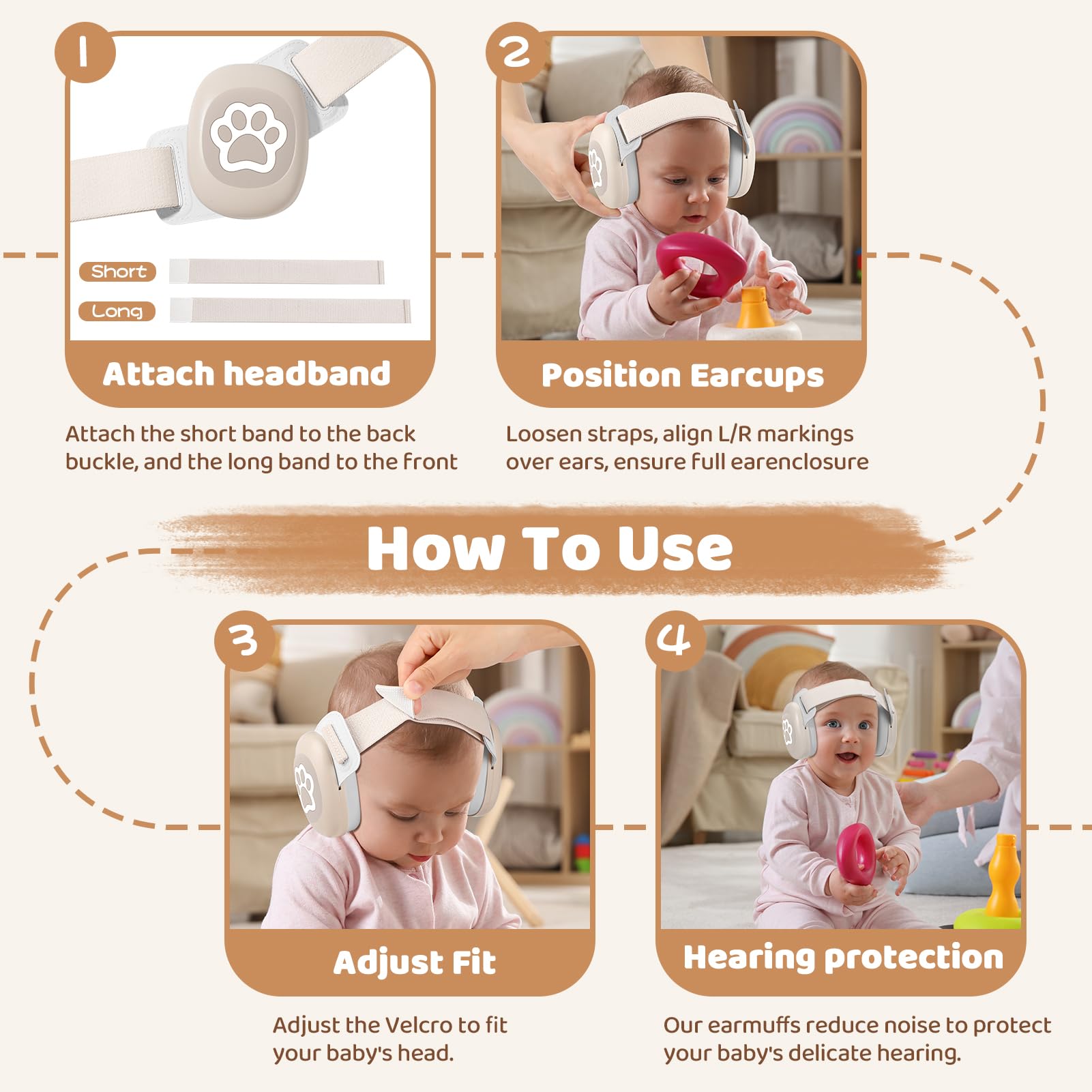 1

Short

Long

Attach headband

Attach the short band to the back buckle, and the long band to the front

2

Position Earcups

Loosen straps, align L/R markings over ears, ensure full earenclosure

How To Use

3

Adjust Fit

Adjust the Velcro to fit your baby's head.

4

Hearing protection

Our earmuffs reduce noise to protect your baby's delicate hearing.