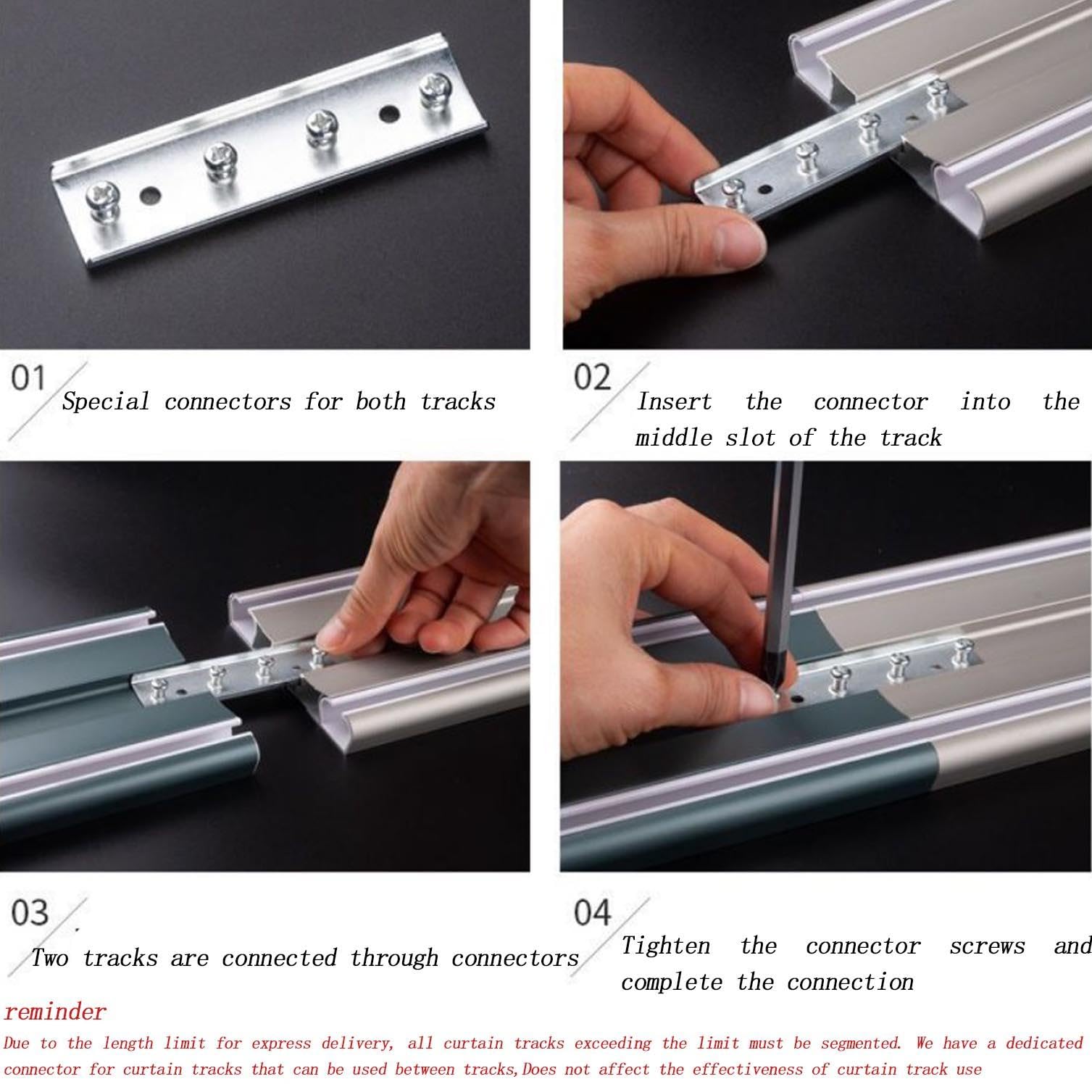 01
Special connectors for both tracks

02
Insert the connector into the middle slot of the track

03
Two tracks are connected through connectors

04
Tighten the connector screws and complete the connection

reminder
Due to the length limit for express delivery, all curtain tracks exceeding the limit must be segmented. We have a dedicated connector for curtain tracks that can be used between tracks,Does not affect the effectiveness of curtain track use