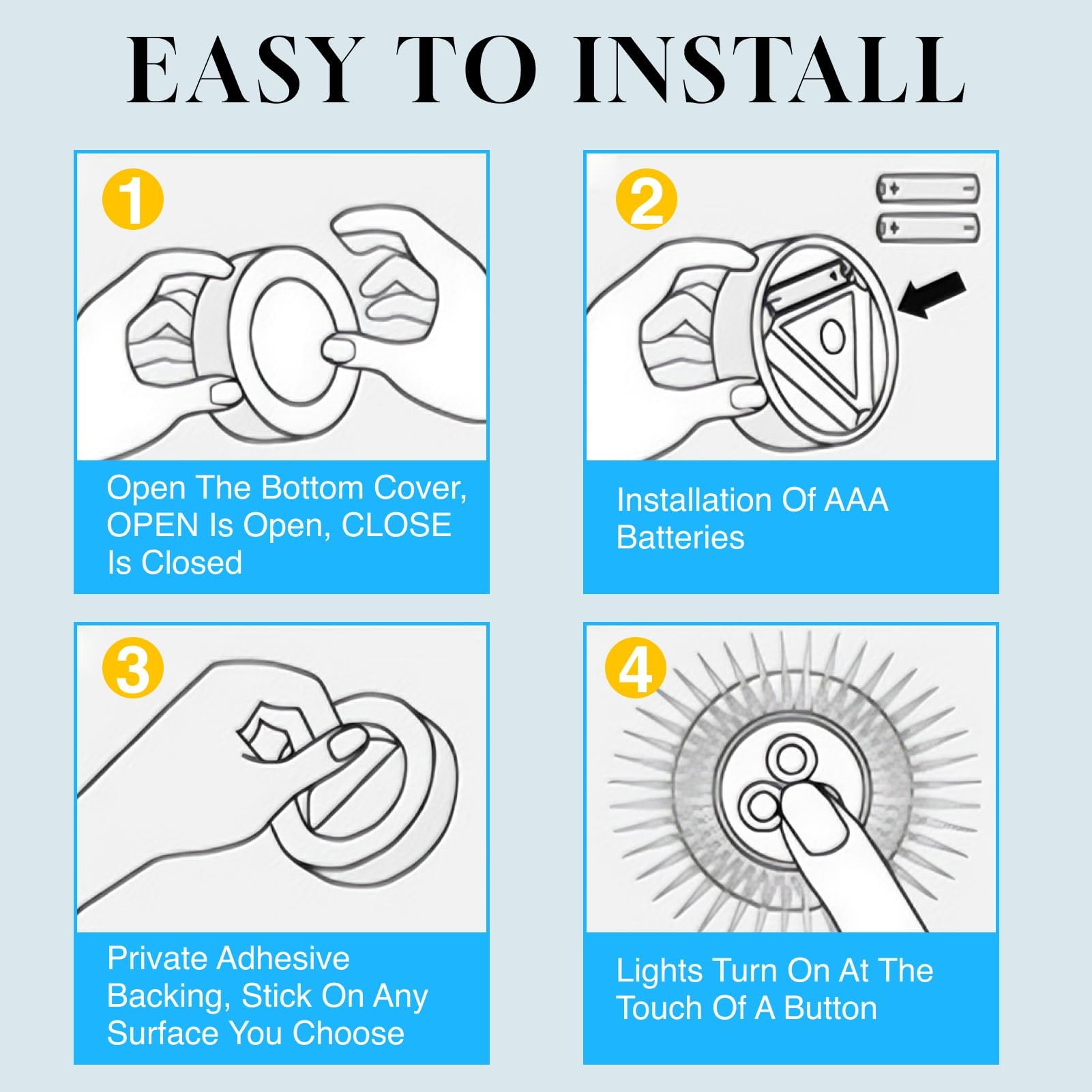 EASY TO INSTALL

1

Open The Bottom Cover, OPEN Is Open, CLOSE Is Closed

2

Installation Of AAA Batteries

3

Private Adhesive Backing, Stick On Any Surface You Choose

4

Lights Turn On At The Touch Of A Button